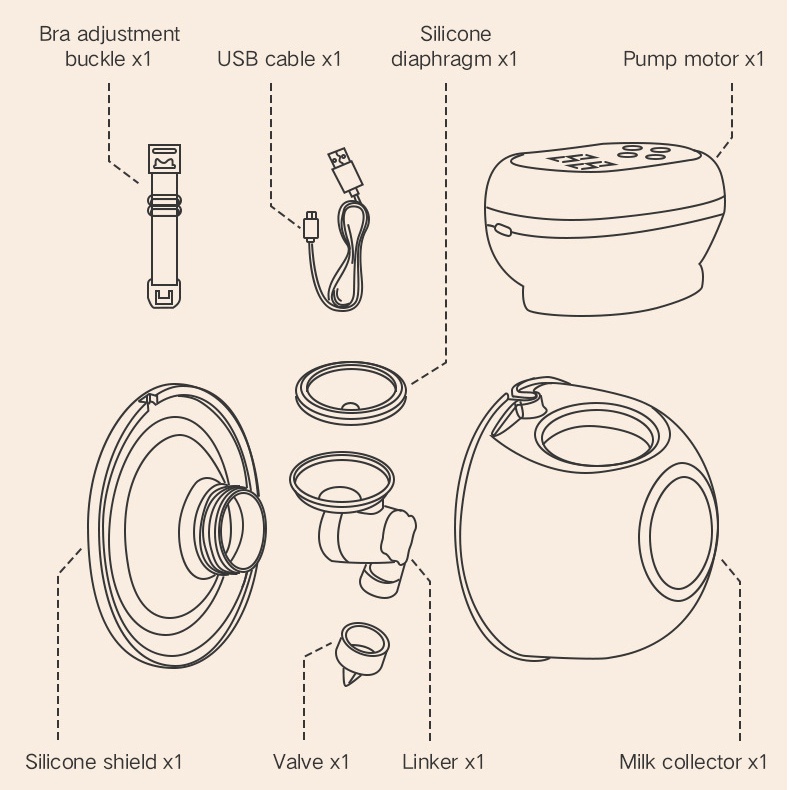 Bra adjustment buckle x1

USB cable x1

Silicone diaphragm x1

Pump motor x1

Silicone shield x1

Valve x1

Linker x1

Milk collector x1