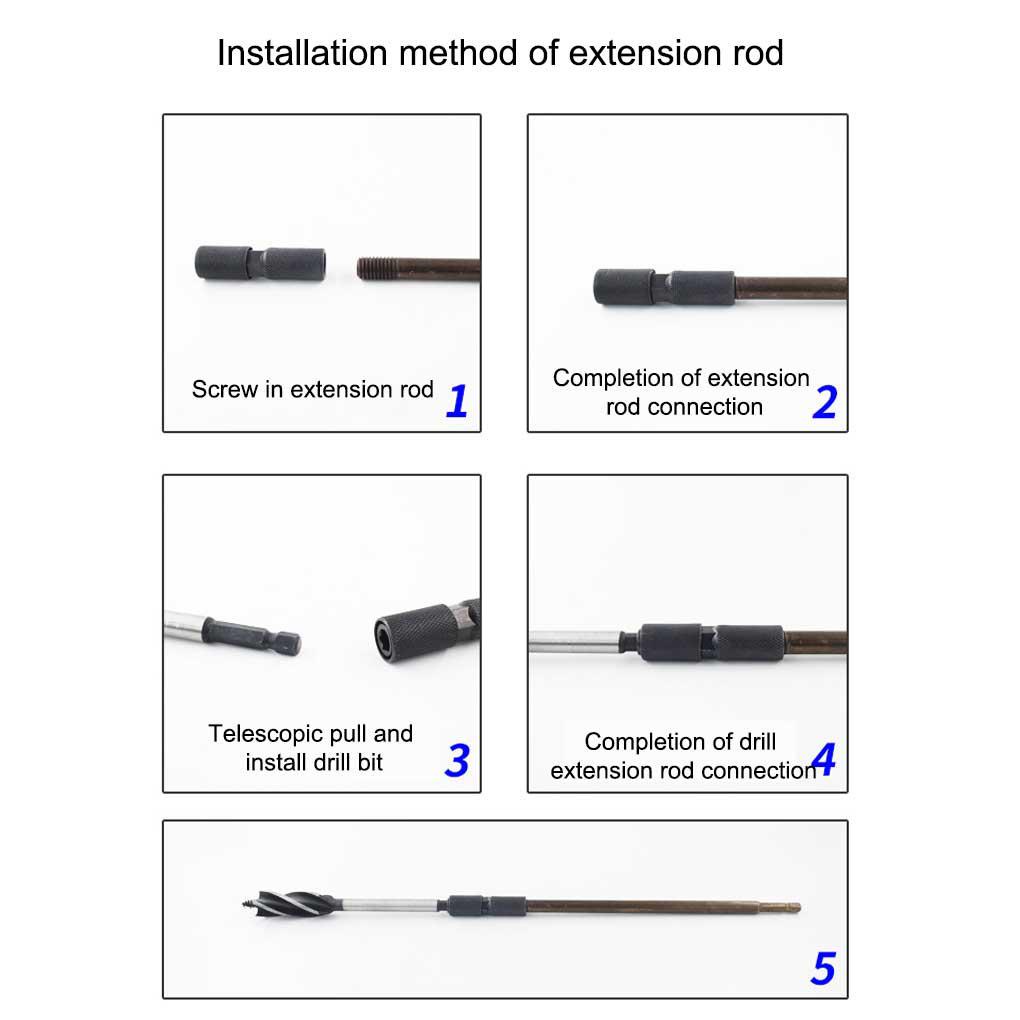 Installation method of extension rod

Screw in extension rod 1

Completion of extension rod connection 2

Telescopic pull and install drill bit 3

Completion of drill extension rod connection 4

5