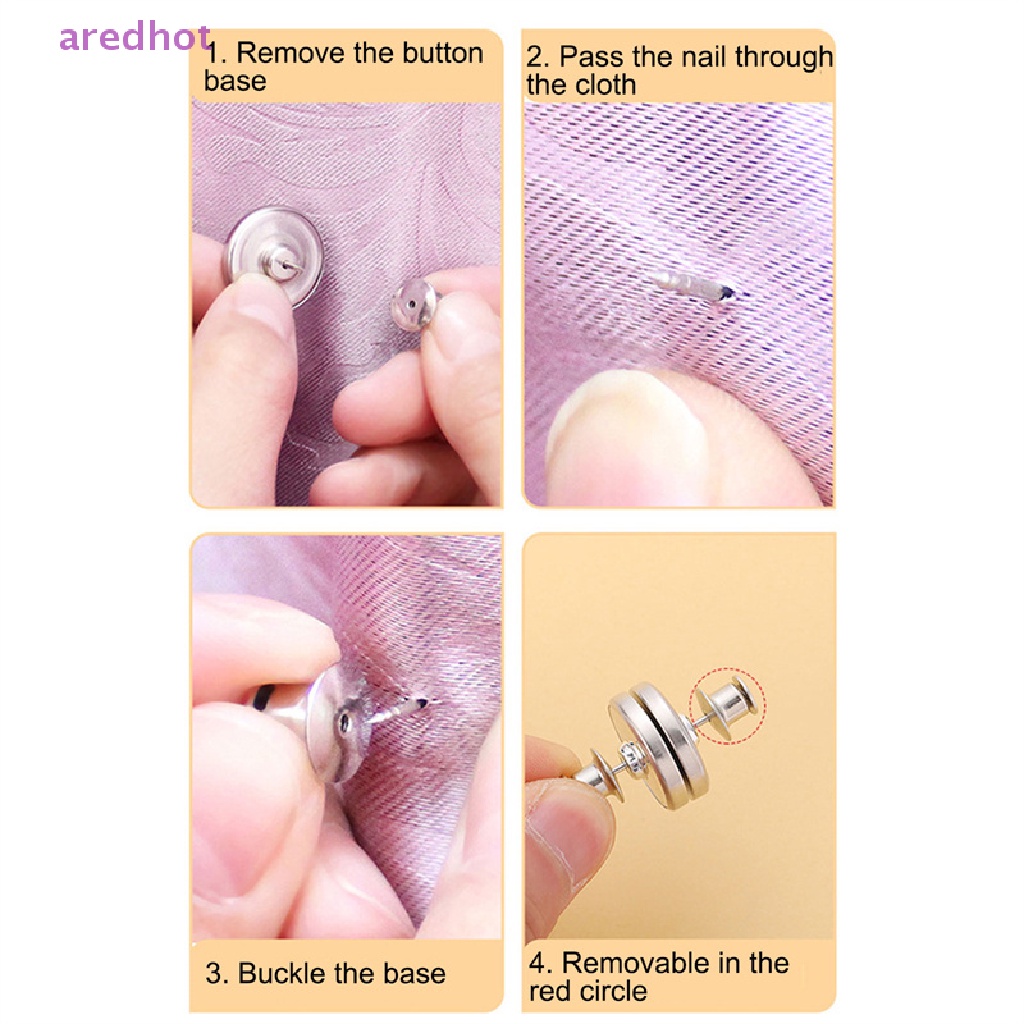 aredhot

1. Remove the button base

2. Pass the nail through the cloth

3. Buckle the base

4. Removable in the red circle