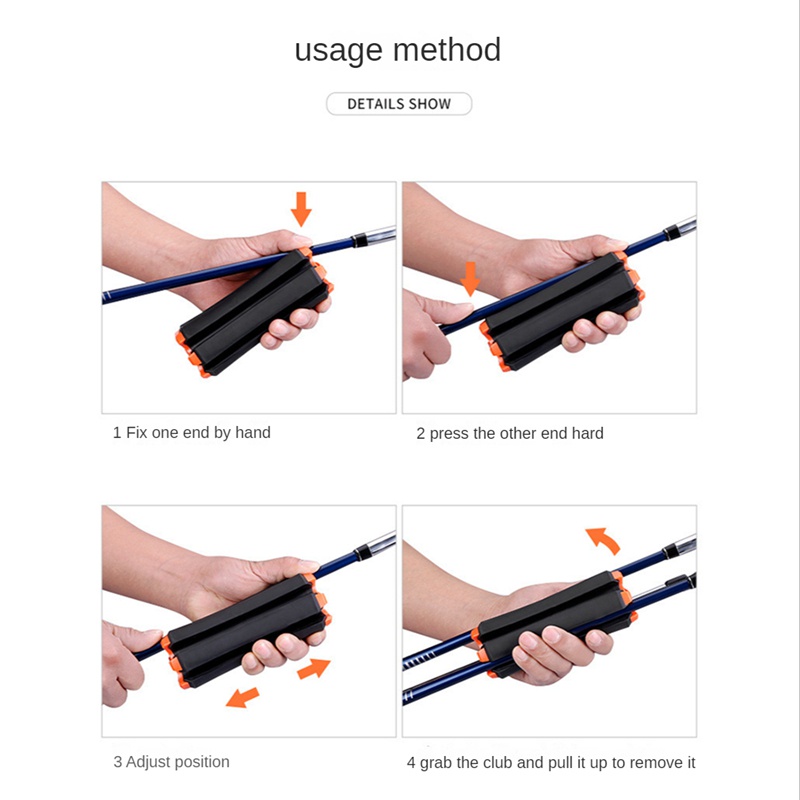 usage method

DETAILS SHOW

1 Fix one end by hand

2 press the other end hard

3 Adjust position

4 grab the club and pull it up to remove it