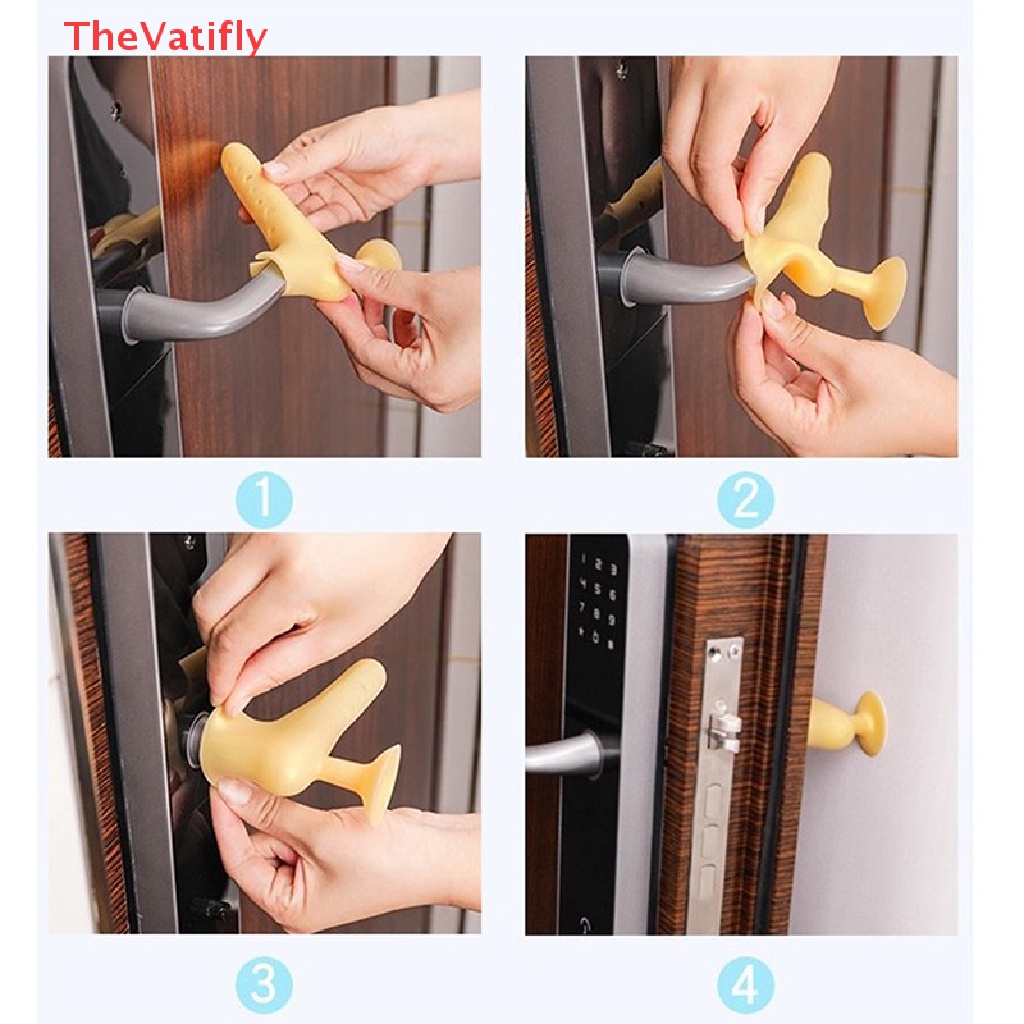 TheVatifly

1

2

3

4