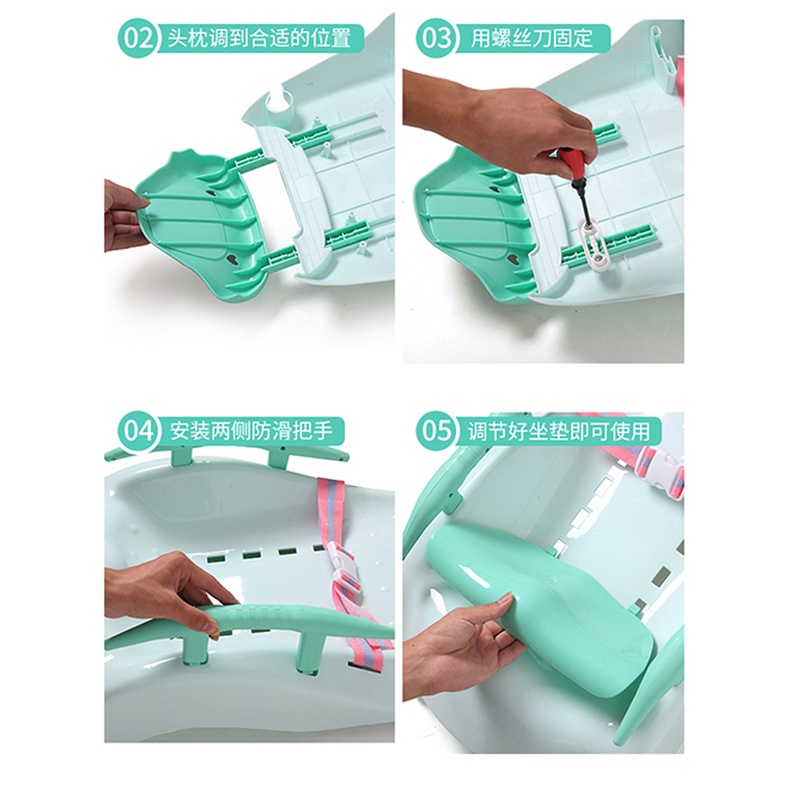 02 头枕调到合适的位置

03 用螺丝刀固定

04 安装两侧防滑把手

05 调节好坐垫即可使用