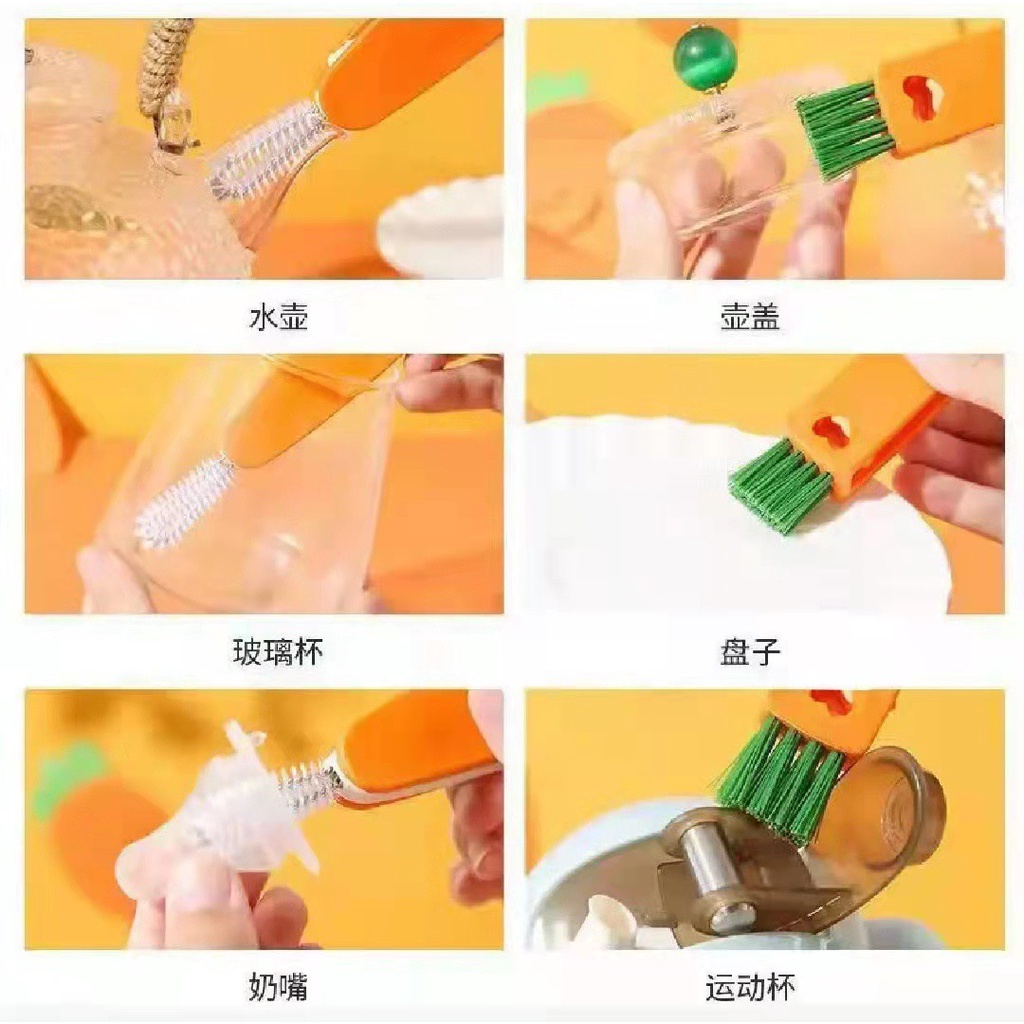 水壶

壶盖

玻璃杯

盘子

奶嘴

运动杯