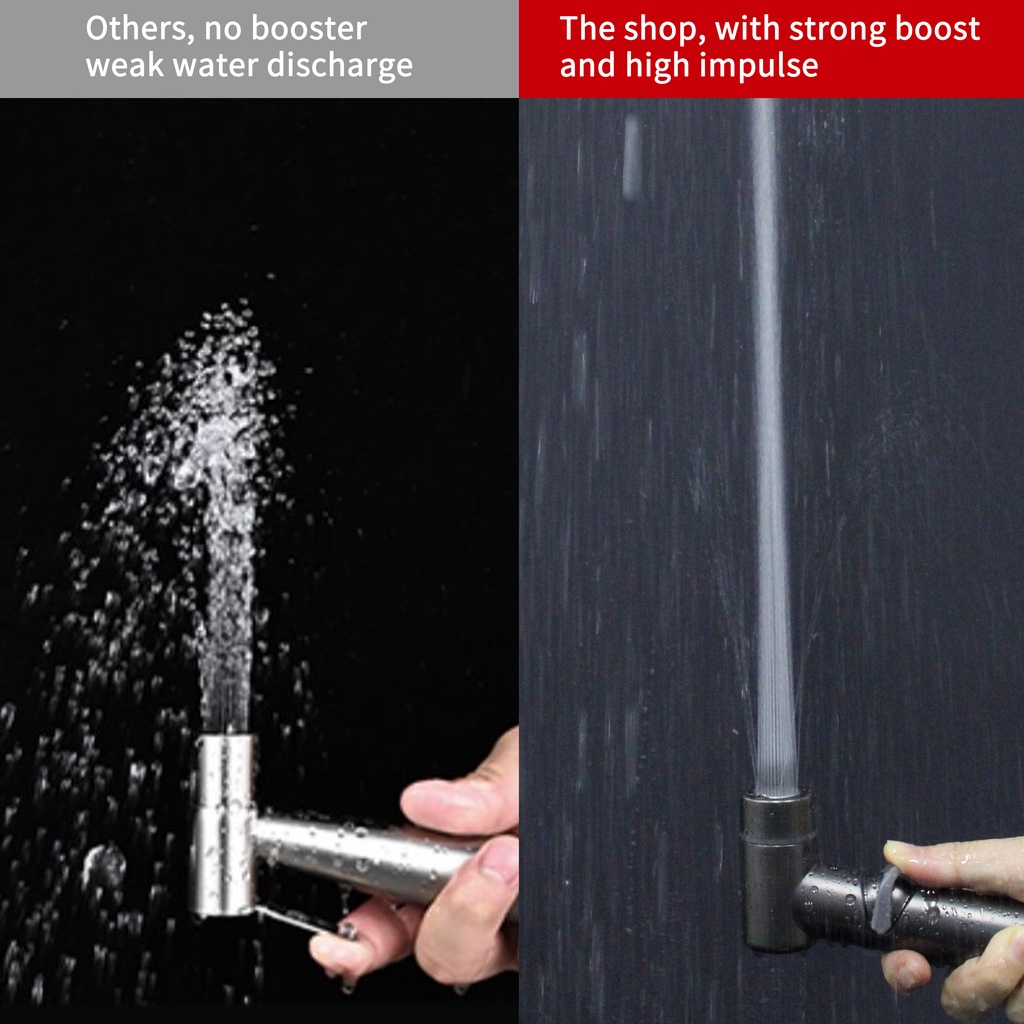 Others, no booster weak water discharge

The shop, with strong boost and high impulse