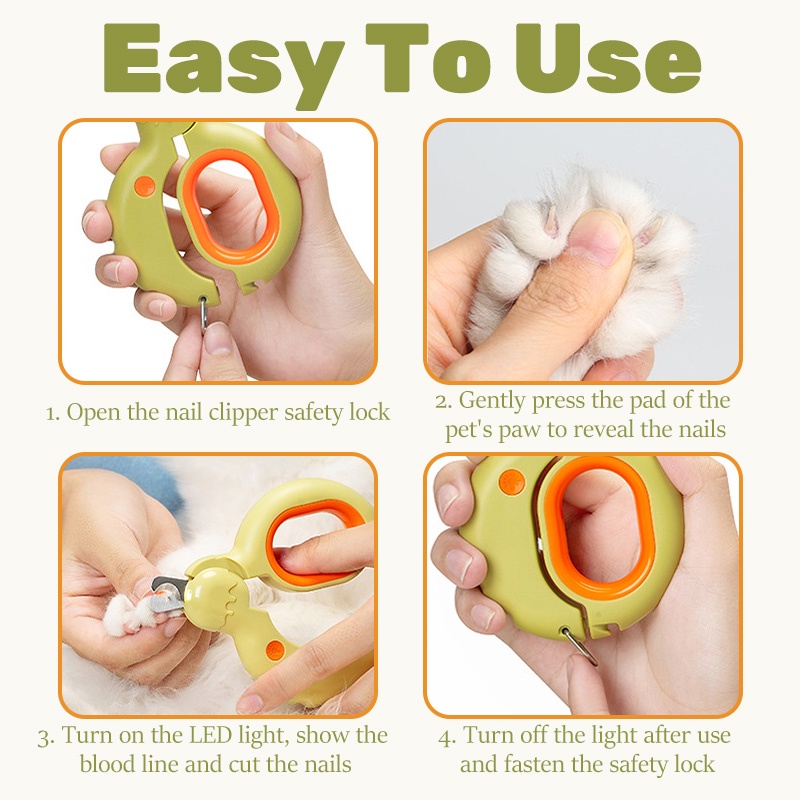 Easy To Use

1. Open the nail clipper safety lock

2. Gently press the pad of the pet's paw to reveal the nails

3. Turn on the LED light, show the blood line and cut the nails

4. Turn off the light after use and fasten the safety lock