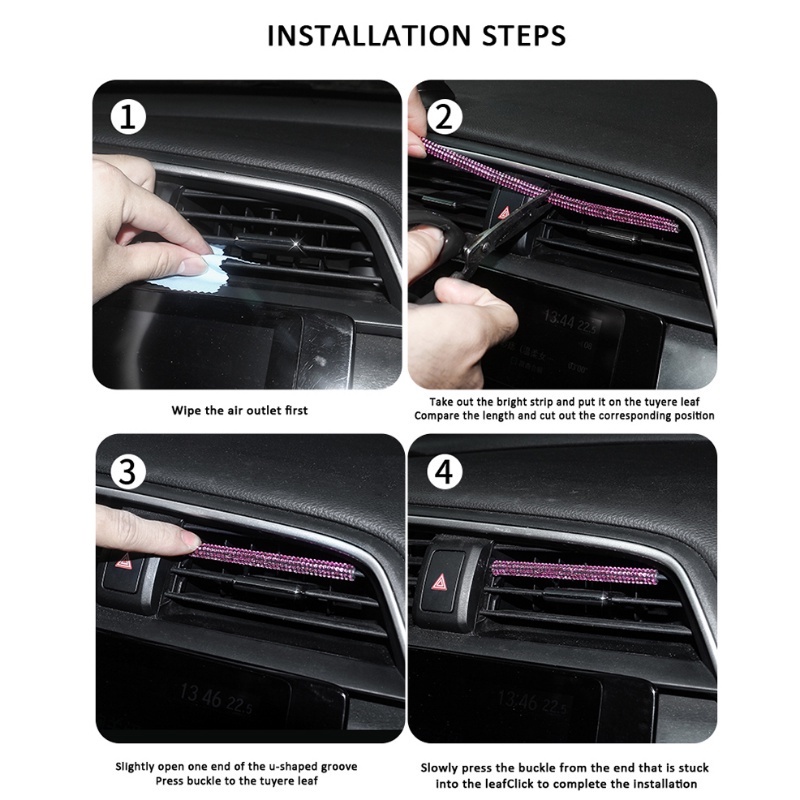 INSTALLATION STEPS

1

Wipe the air outlet first

2

13:44 22.5

Take out the bright strip and put it on the tuyere leaf
Compare the length and cut out the corresponding position

3

13:46 22.5

Slightly open one end of the u-shaped groove
Press buckle to the tuyere leaf

4

13:46 22.5

Slowly press the buckle from the end that is stuck into the leafClick to complete the installation