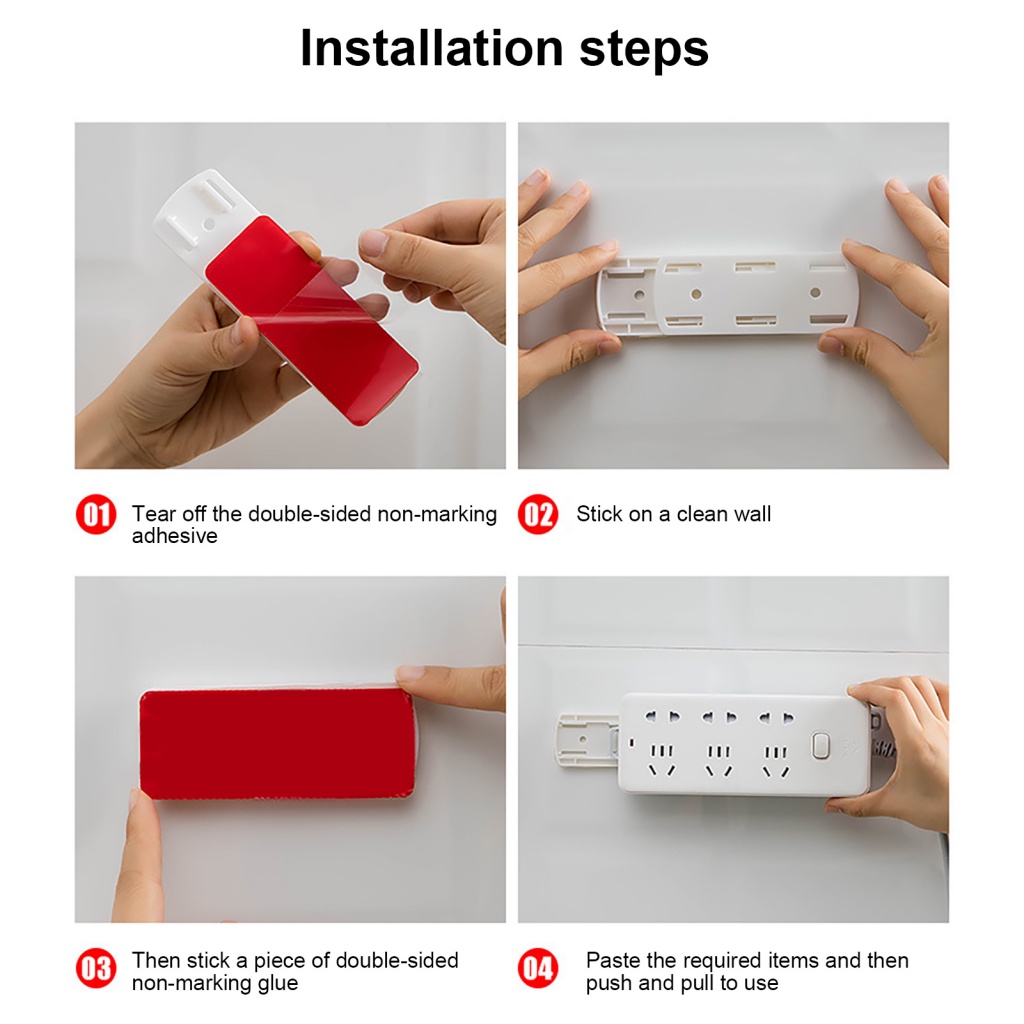 Installation steps

01 Tear off the double-sided non-marking adhesive

02 Stick on a clean wall

03 Then stick a piece of double-sided non-marking glue

04 Paste the required items and then push and pull to use