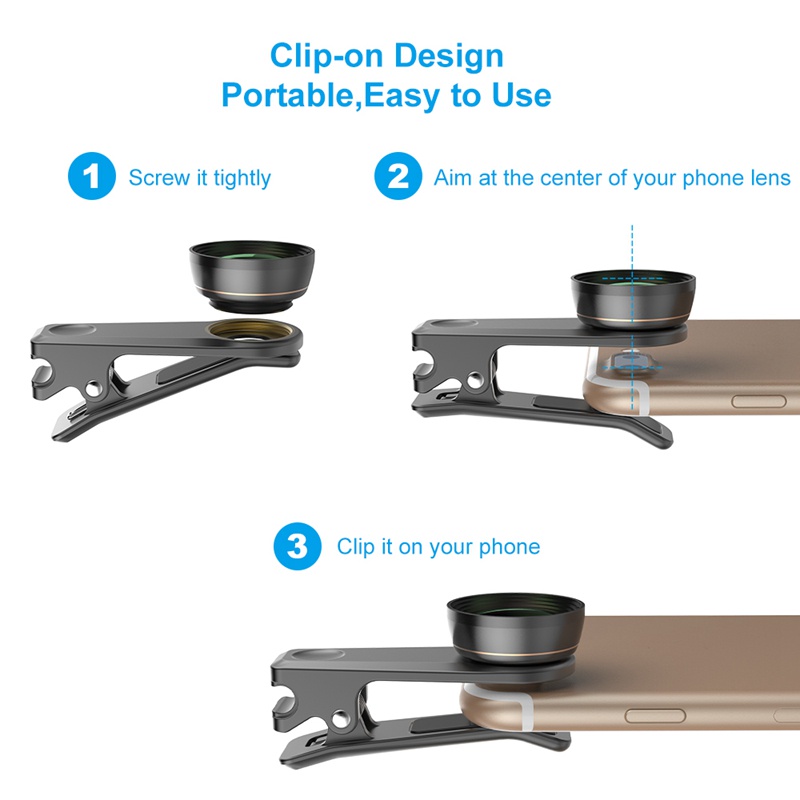 Clip-on Design
Portable,Easy to Use

1 Screw it tightly

2 Aim at the center of your phone lens

3 Clip it on your phone