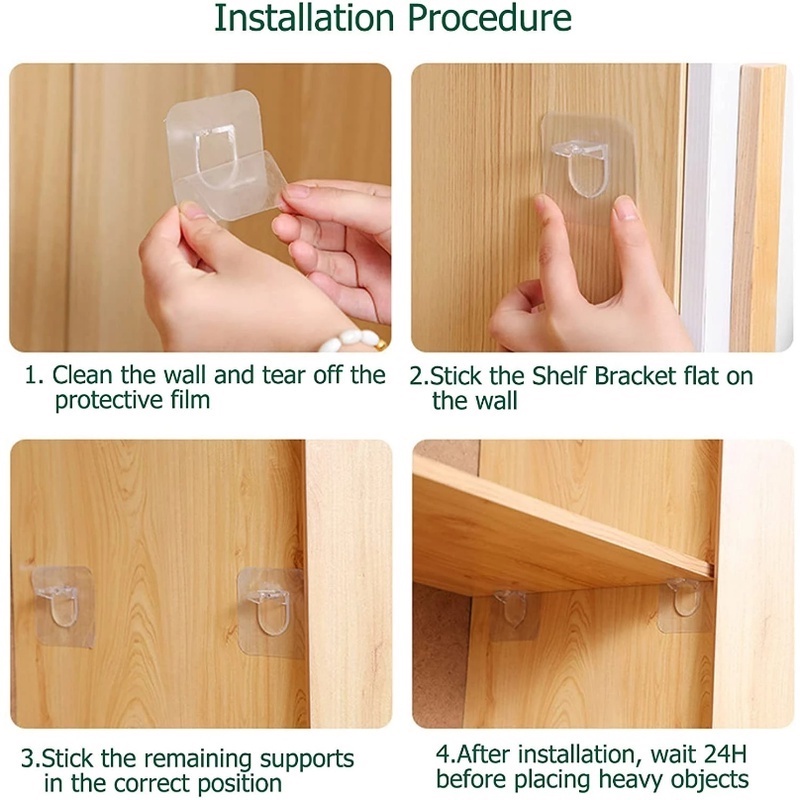 Installation Procedure

1. Clean the wall and tear off the protective film

2.Stick the Shelf Bracket flat on the wall

3.Stick the remaining supports in the correct position

4.After installation, wait 24H before placing heavy objects