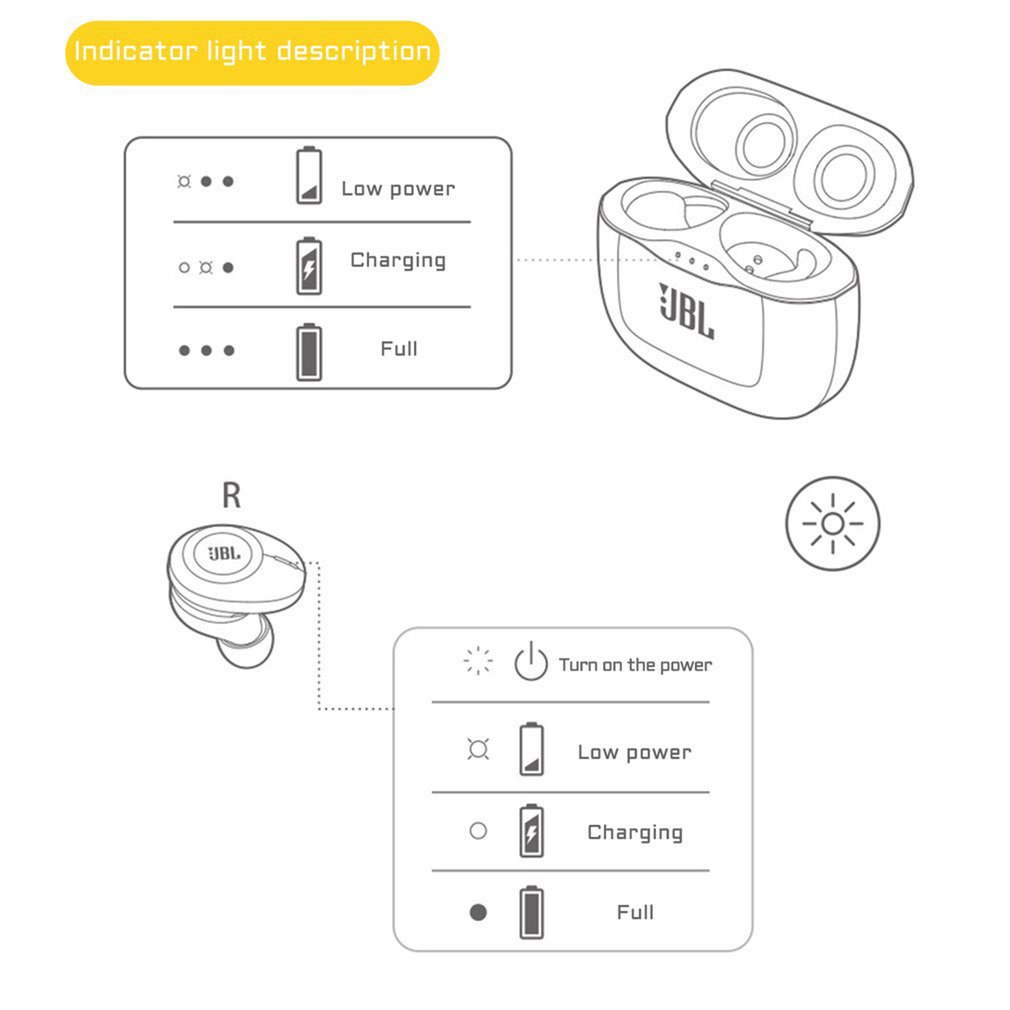 Indicator light description

Low power

Charging

Full

JBL

R

JBL

Turn on the power

Low power

Charging

Full