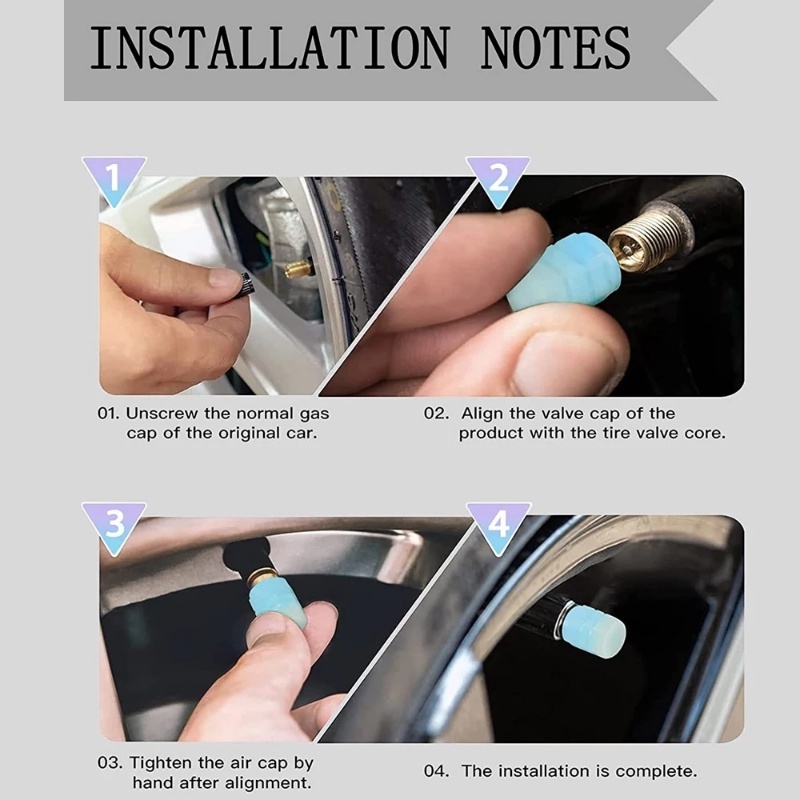 INSTALLATION NOTES

1

2

01. Unscrew the normal gas cap of the original car.

02. Align the valve cap of the product with the tire valve core.

3

4

03. Tighten the air cap by hand after alignment.

04. The installation is complete.