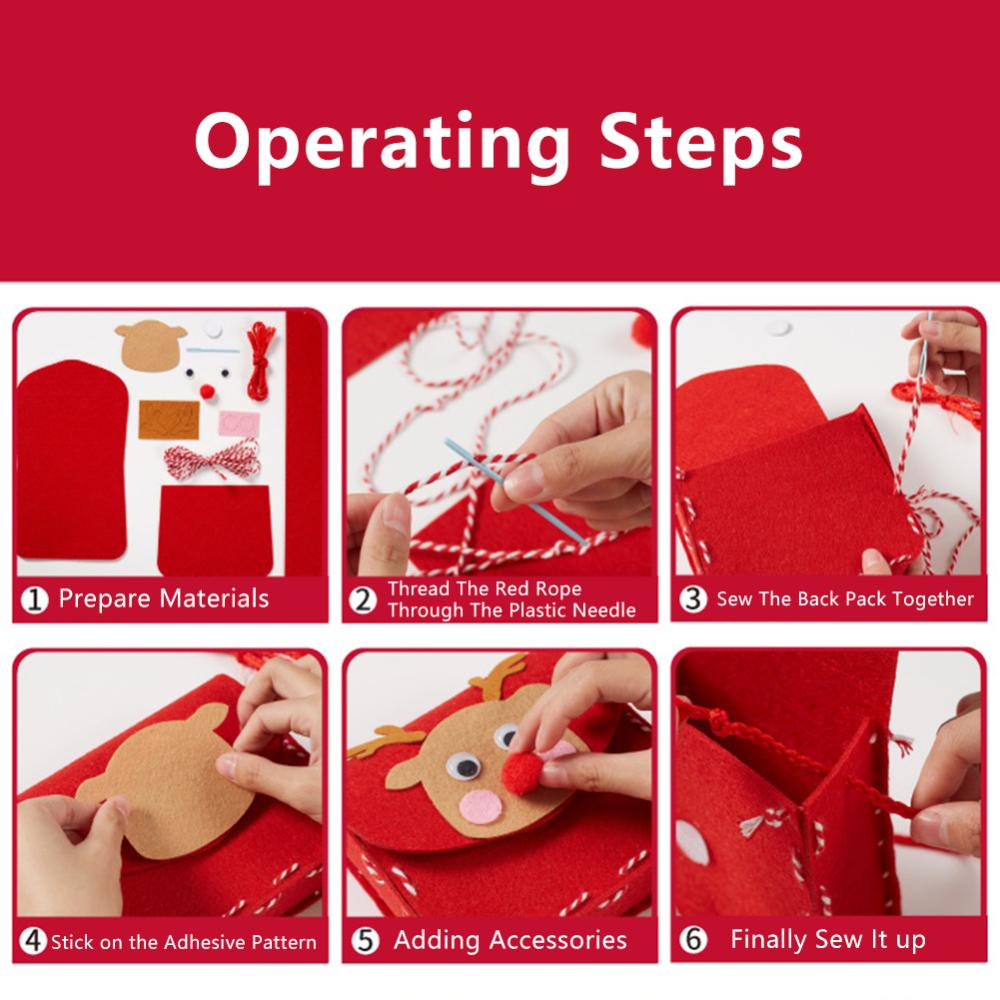 Operating Steps

1 Prepare Materials

2 Thread The Red Rope Through The Plastic Needle

3 Sew The Back Pack Together

4 Stick on the Adhesive Pattern

5 Adding Accessories

6 Finally Sew It up