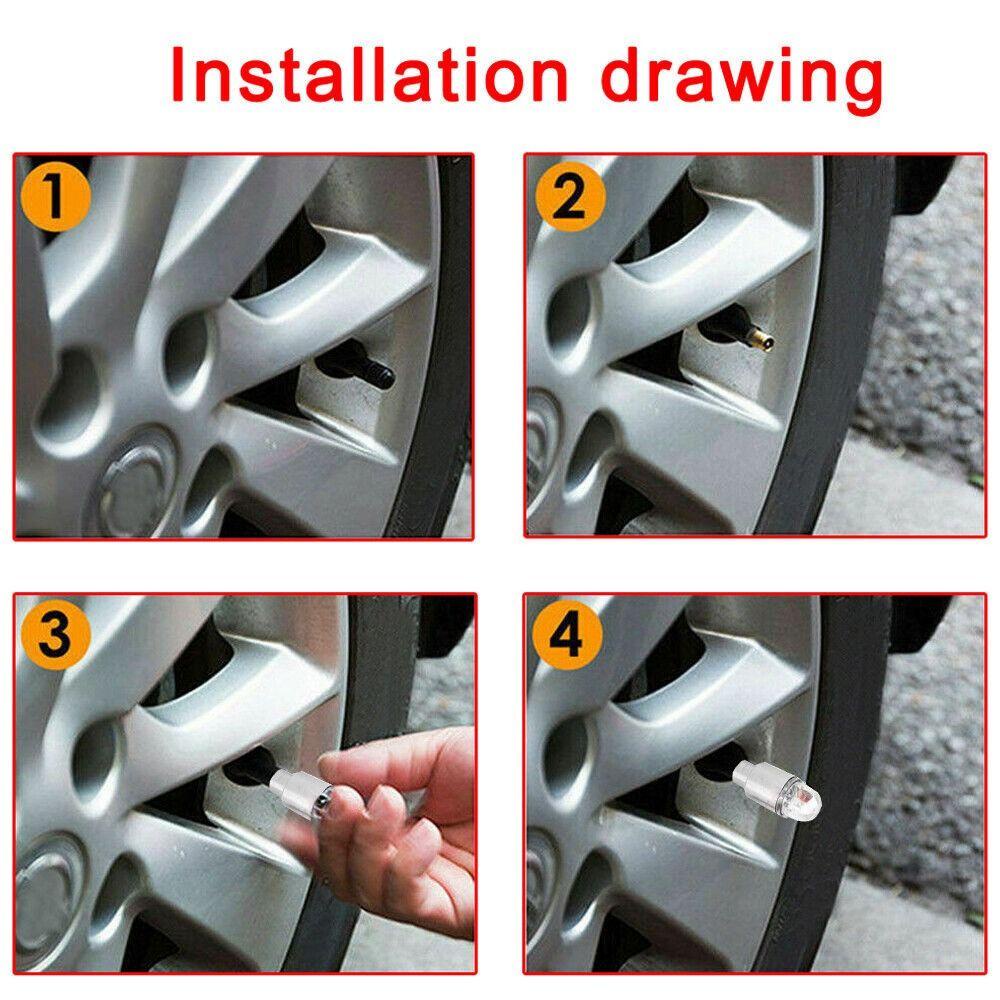 Installation drawing

1

2

3

4