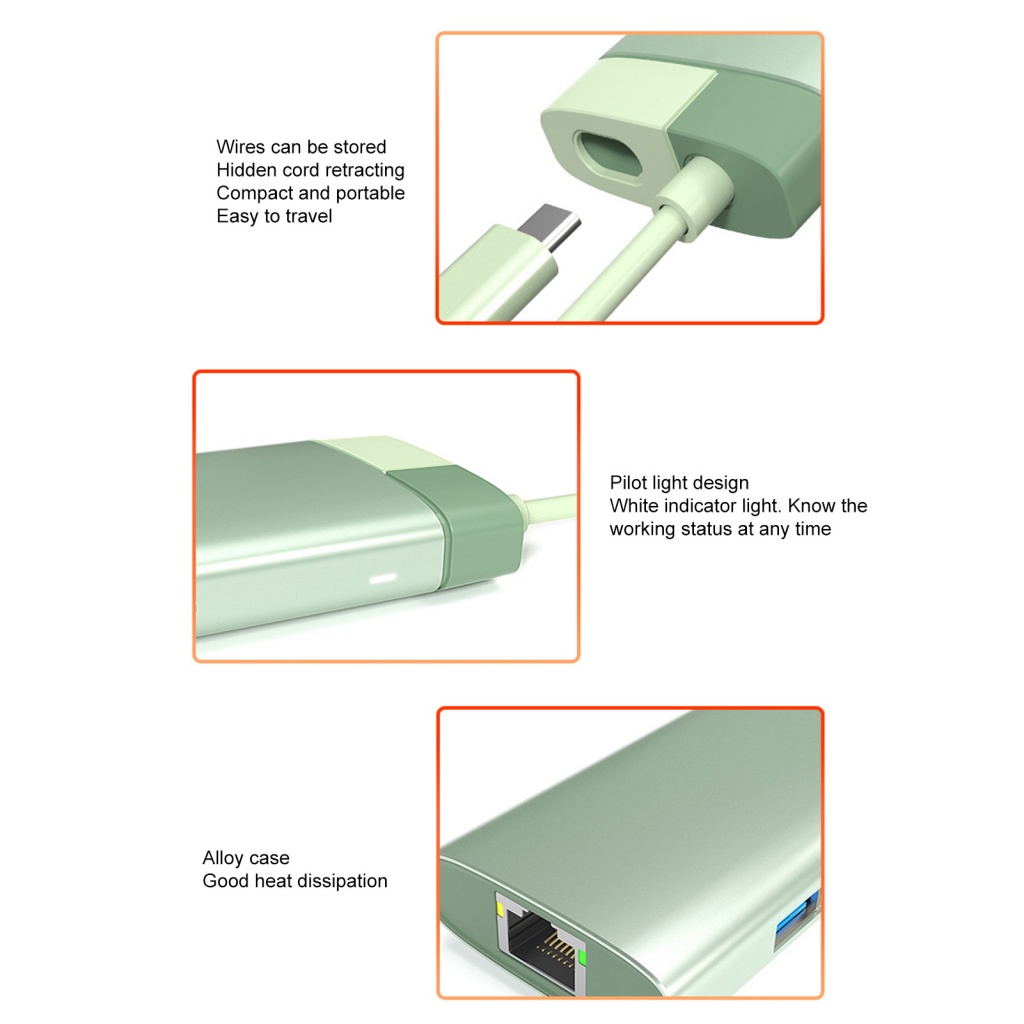 Wires can be stored
Hidden cord retracting
Compact and portable
Easy to travel

Pilot light design
White indicator light. Know the working status at any time

Alloy case
Good heat dissipation