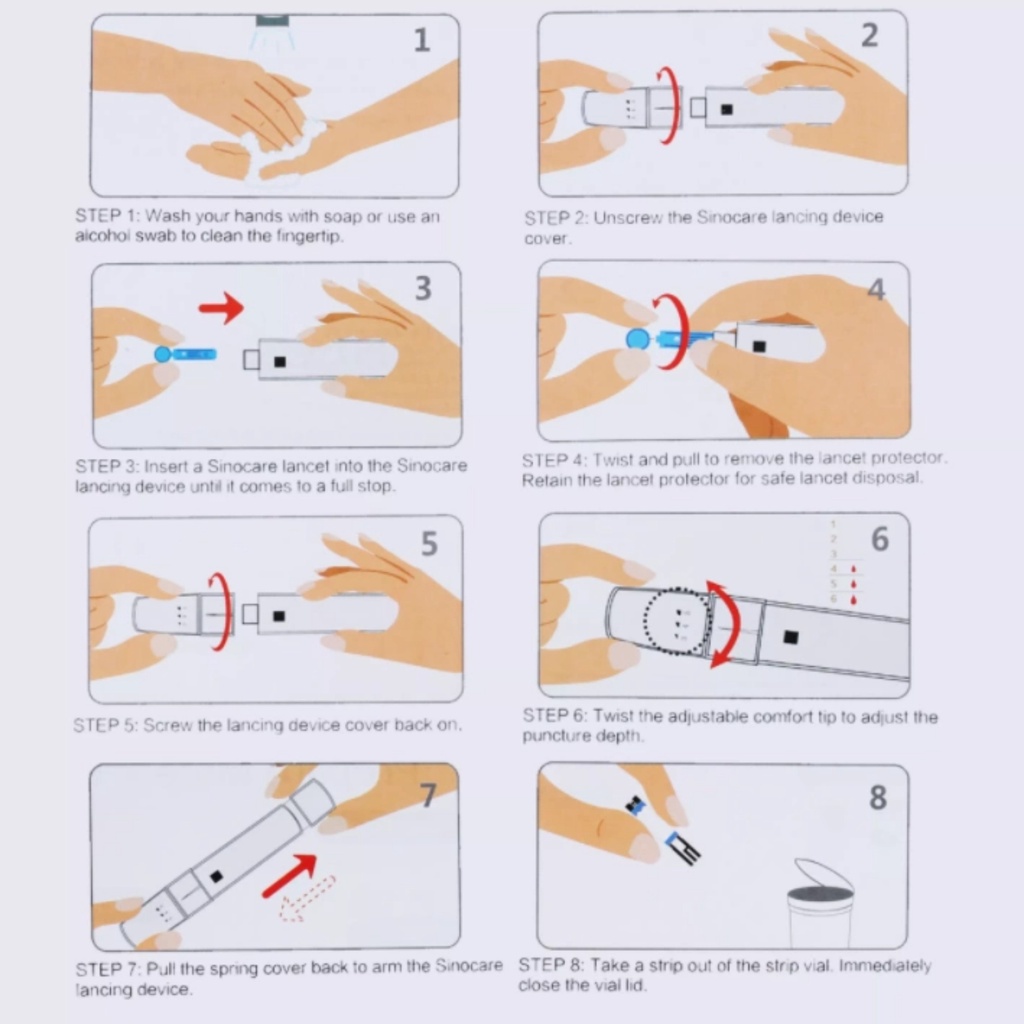 1

STEP 1: Wash your hands with soap or use an alcohol swab to clean the fingertip.

2

STEP 2: Unscrew the Sinocare lancing device cover.

3

STEP 3: Insert a Sinocare lancet into the Sinocare lancing device until it comes to a full stop.

4

STEP 4: Twist and pull to remove the lancet protector. Retain the lancet protector for safe lancet disposal.

5

STEP 5: Screw the lancing device cover back on.

6

1
2
3
4
5
6

STEP 6: Twist the adjustable comfort tip to adjust the puncture depth.

7

STEP 7: Pull the spring cover back to arm the Sinocare lancing device.

8

STEP 8: Take a strip out of the strip vial. Immediately close the vial lid.