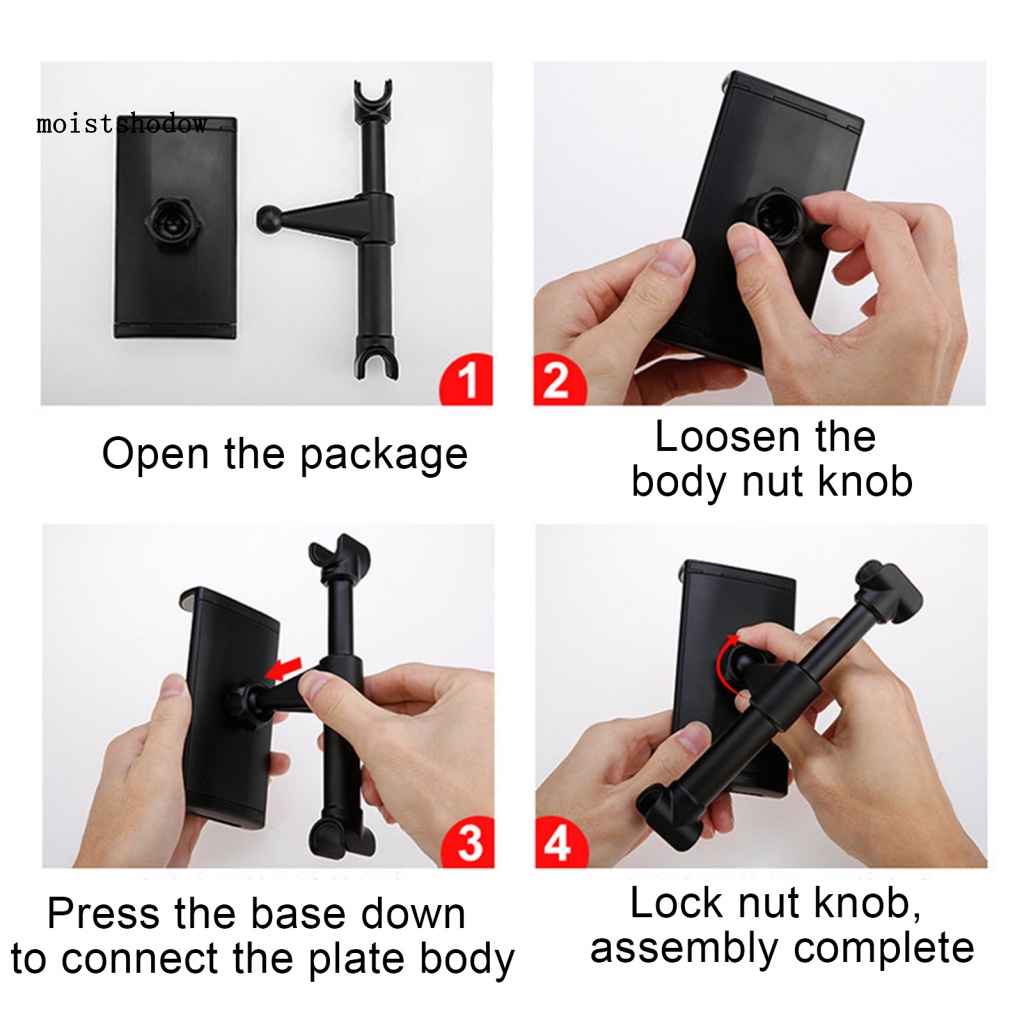 moistshodow

1

Open the package

2

Loosen the body nut knob

3

Press the base down to connect the plate body

4

Lock nut knob, assembly complete