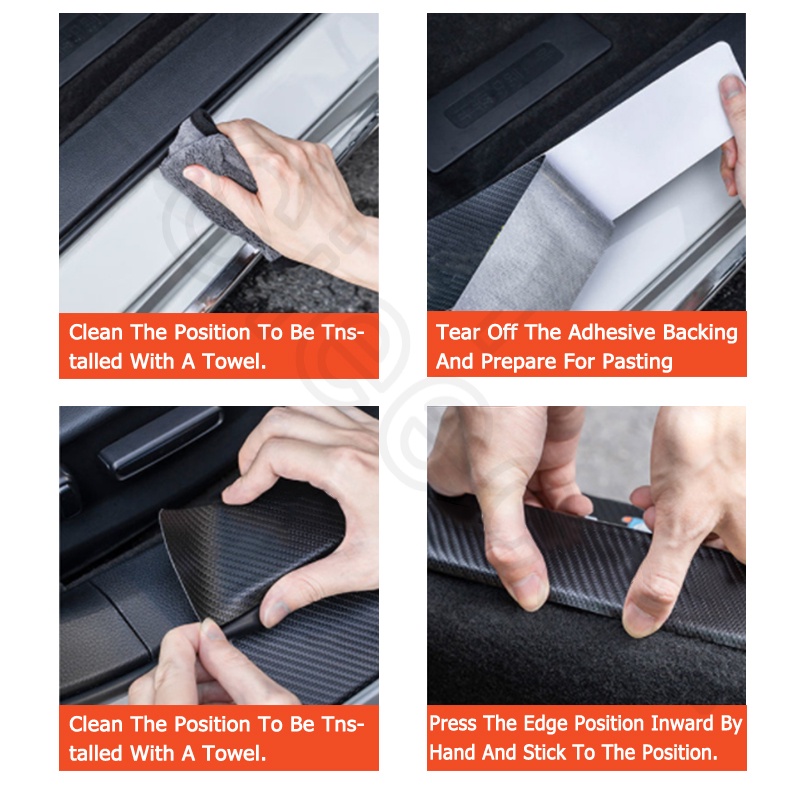 Clean The Position To Be Tnstalled With A Towel.

Tear Off The Adhesive Backing And Prepare For Pasting

Clean The Position To Be Tnstalled With A Towel.

Press The Edge Position Inward By Hand And Stick To The Position.