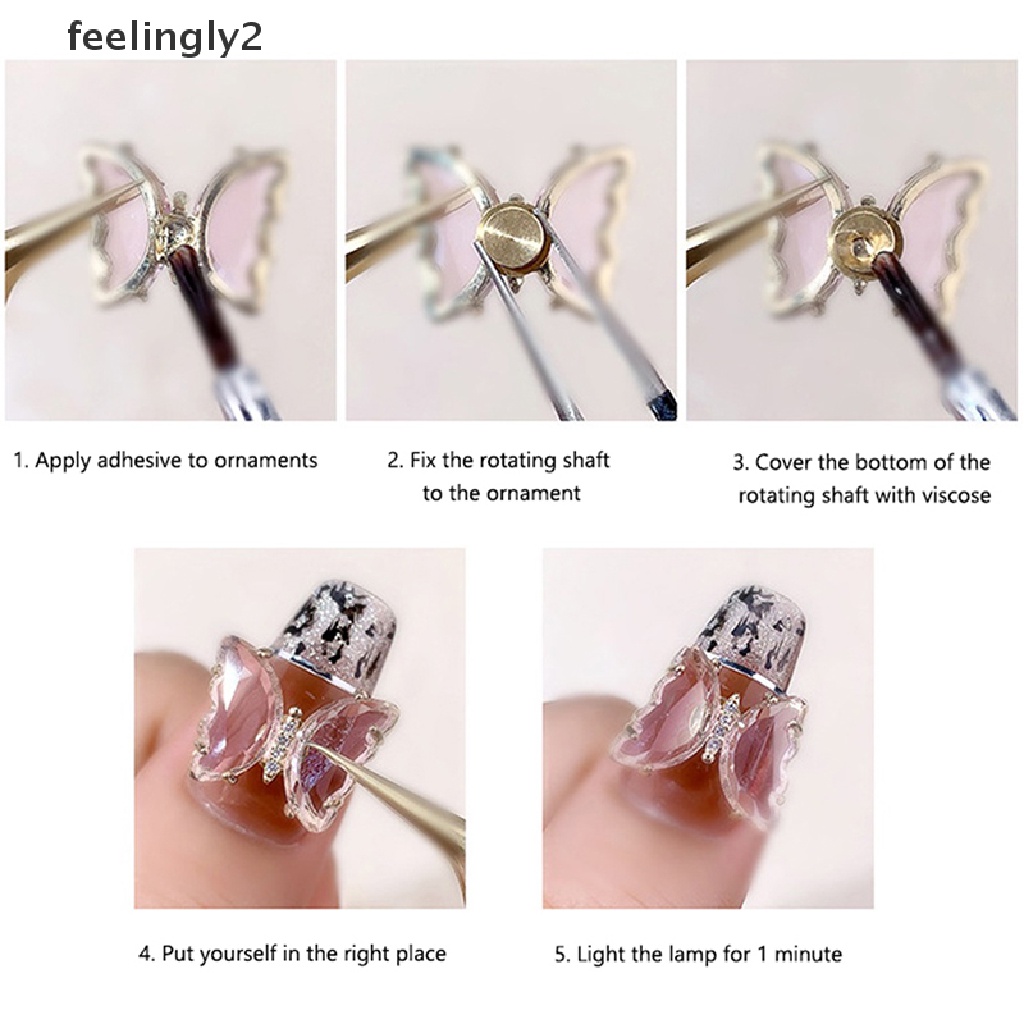 feelingly2

1. Apply adhesive to ornaments

2. Fix the rotating shaft to the ornament

3. Cover the bottom of the rotating shaft with viscose

4. Put yourself in the right place

5. Light the lamp for 1 minute