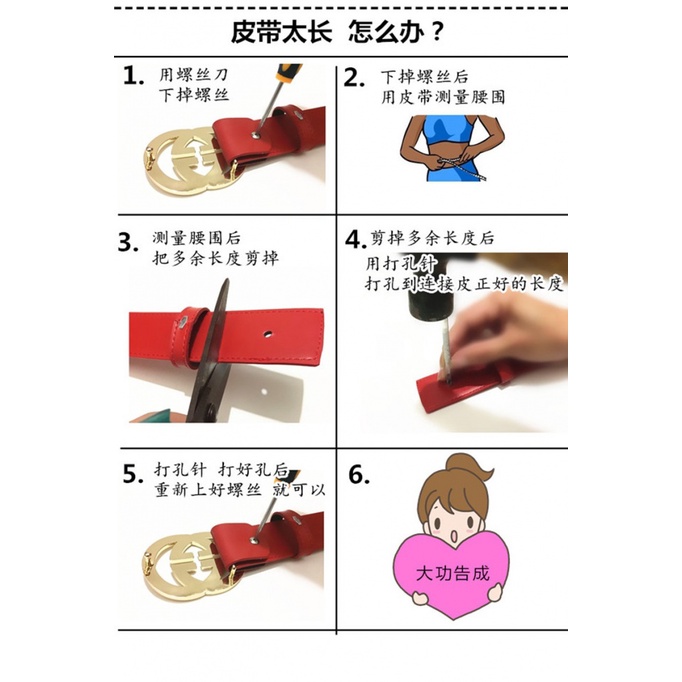 皮带太长 怎么办？

1. 用螺丝刀
下掉螺丝

2. 下掉螺丝后
用皮带测量腰围

3. 测量腰围后
把多余长度剪掉

4. 剪掉多余长度后
用打孔针
打孔到连接皮正好的长度

5. 打孔针 打好孔后
重新上好螺丝 就可以

6.

大功告成