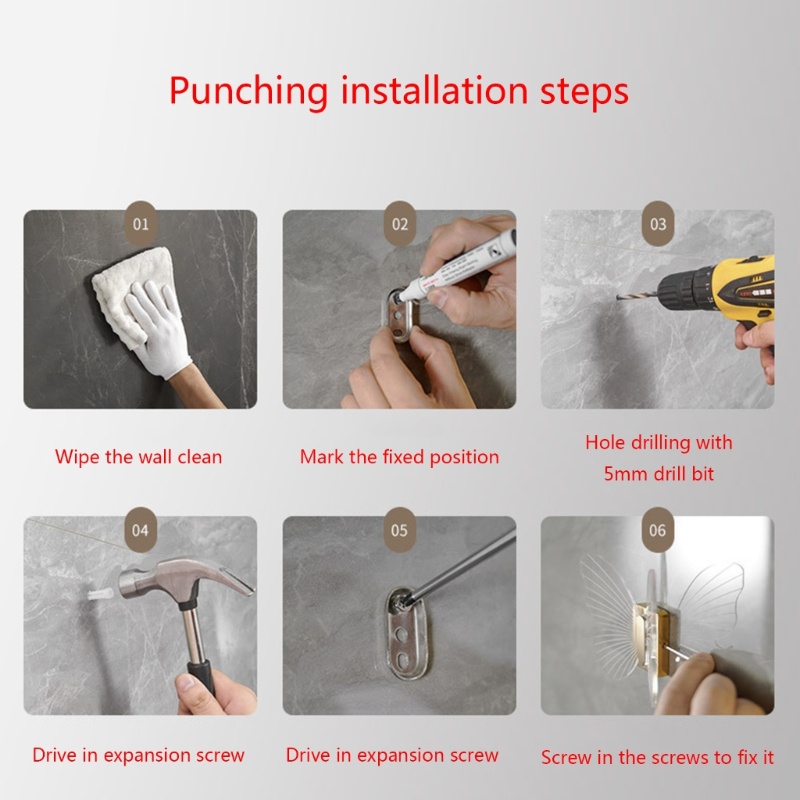 Punching installation steps

01

Wipe the wall clean

02

Mark the fixed position

03

Hole drilling with 5mm drill bit

04

Drive in expansion screw

05

Drive in expansion screw

06

Screw in the screws to fix it