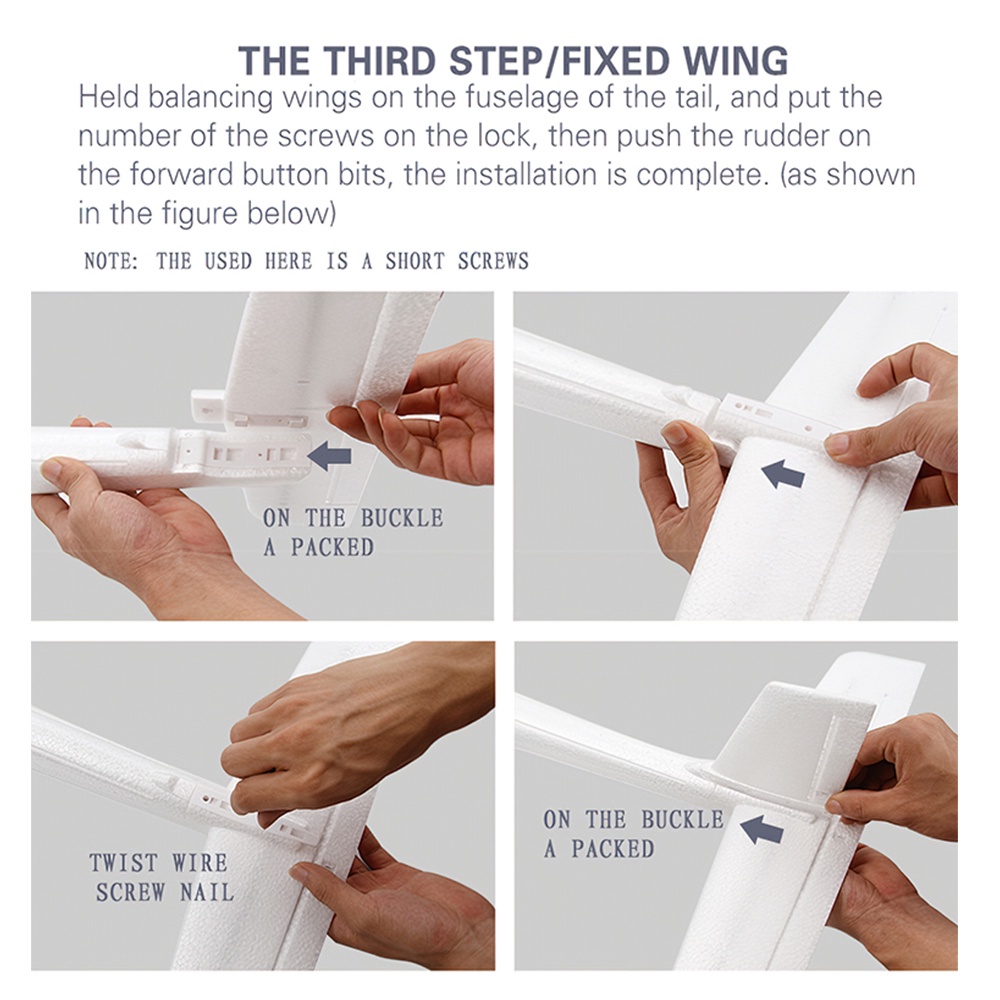 THE THIRD STEP/FIXED WING

Held balancing wings on the fuselage of the tail, and put the number of the screws on the lock, then push the rudder on the forward button bits, the installation is complete. (as shown in the figure below)

NOTE: THE USED HERE IS A SHORT SCREWS

ON THE BUCKLE
A PACKED

TWIST WIRE
SCREW NAIL

ON THE BUCKLE
A PACKED