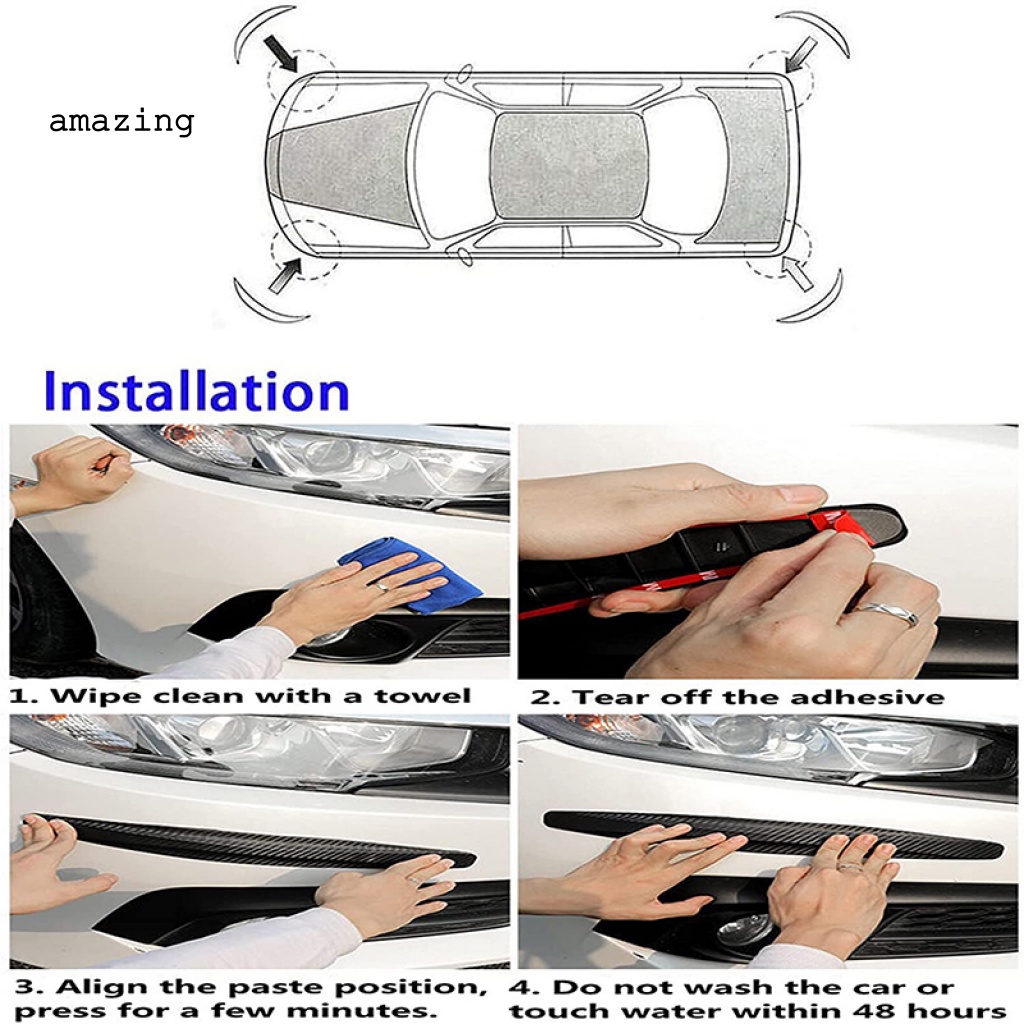 amazing

Installation

1. Wipe clean with a towel

2. Tear off the adhesive

3. Align the paste position, press for a few minutes.

4. Do not wash the car or touch water within 48 hours