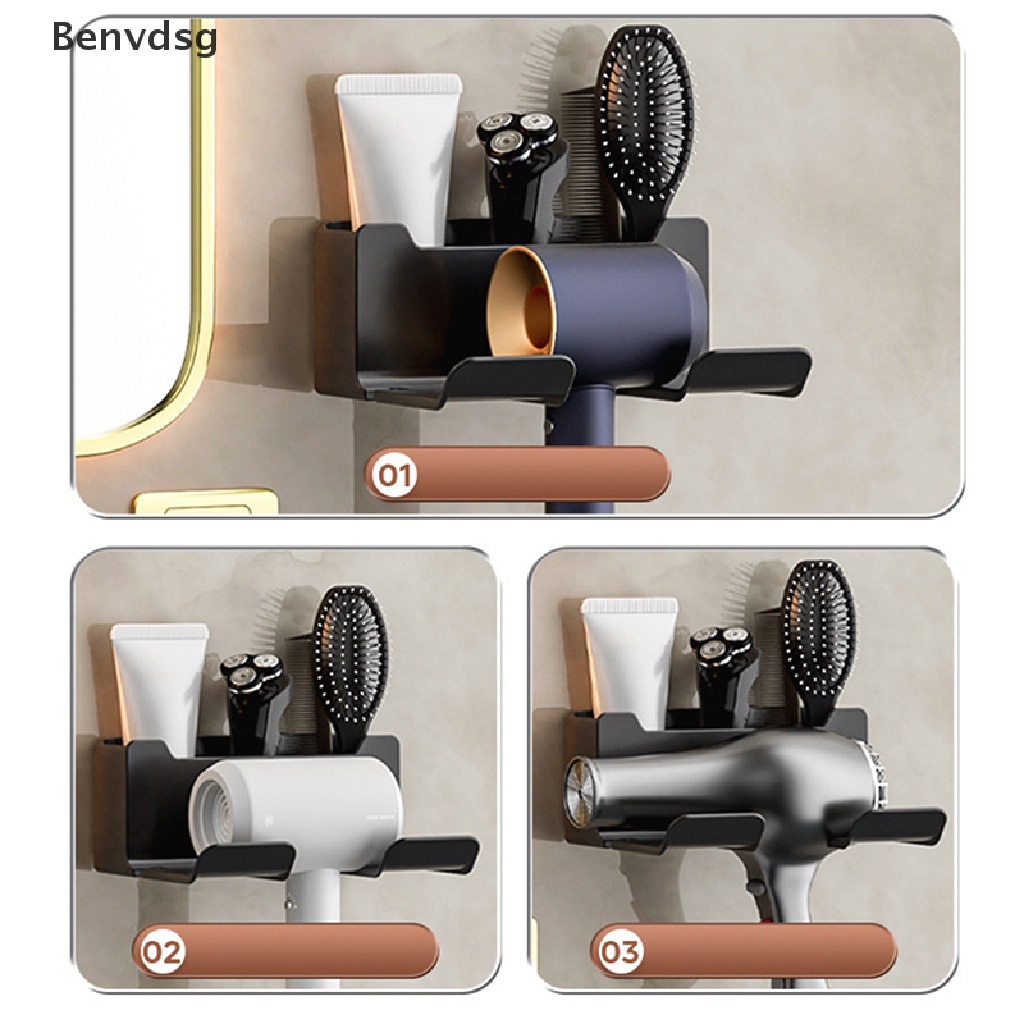 Benvdsg

01

02

03