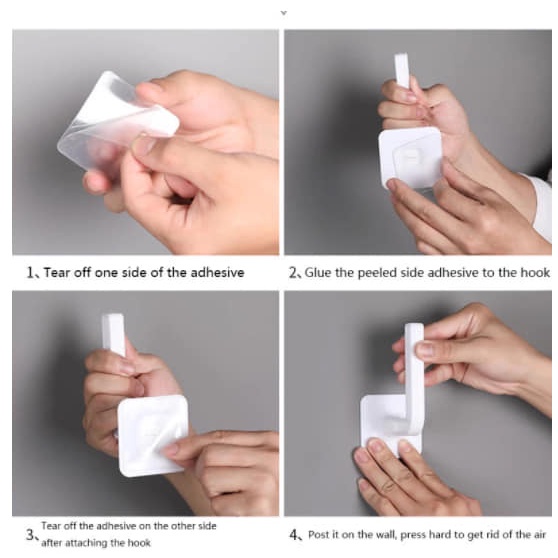 1、Tear off one side of the adhesive

2、Glue the peeled side adhesive to the hook

3、Tear off the adhesive on the other side after attaching the hook

4、Post it on the wall, press hard to get rid of the air