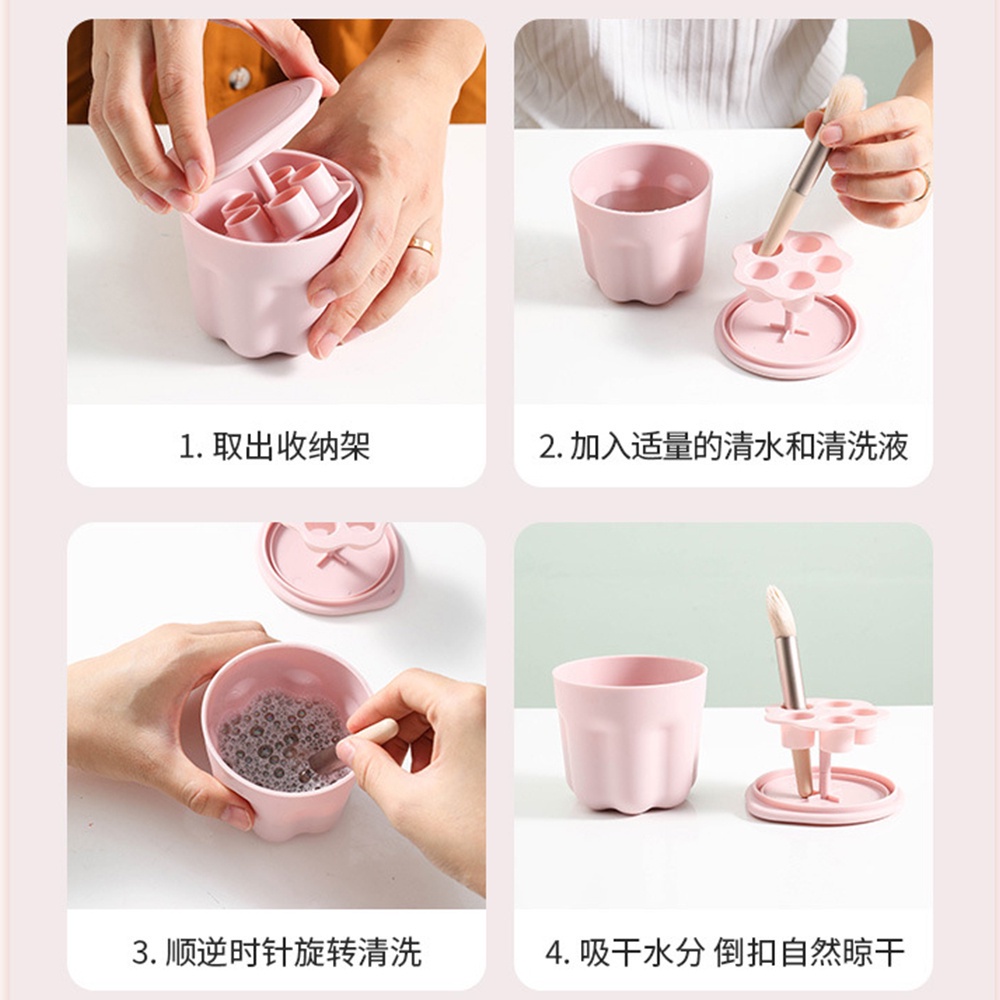 1. 取出收纳架

2. 加入适量的清水和清洗液

3. 顺逆时针旋转清洗

4. 吸干水分 倒扣自然晾干