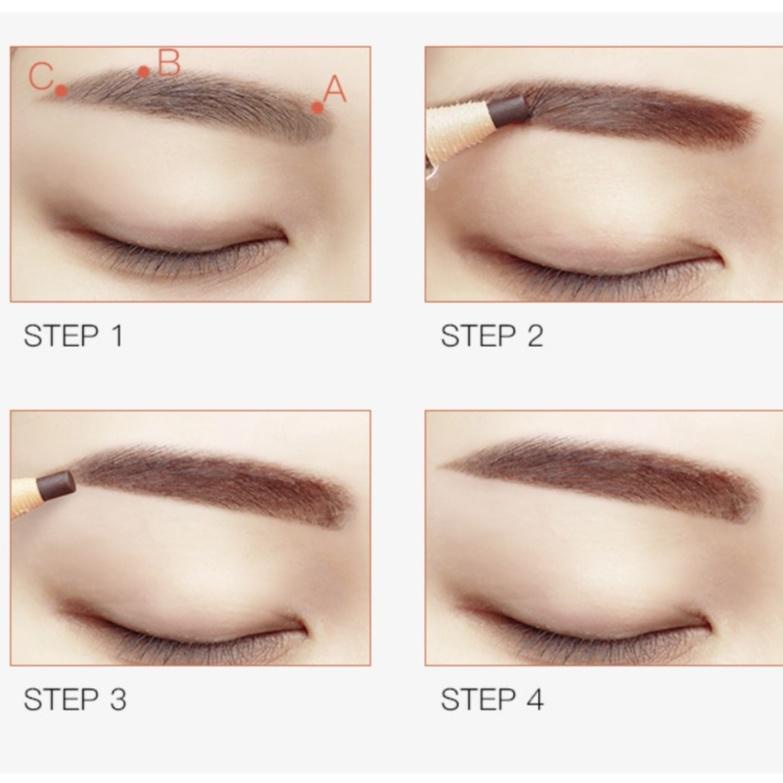 C
B
A

STEP 1

STEP 2

STEP 3

STEP 4