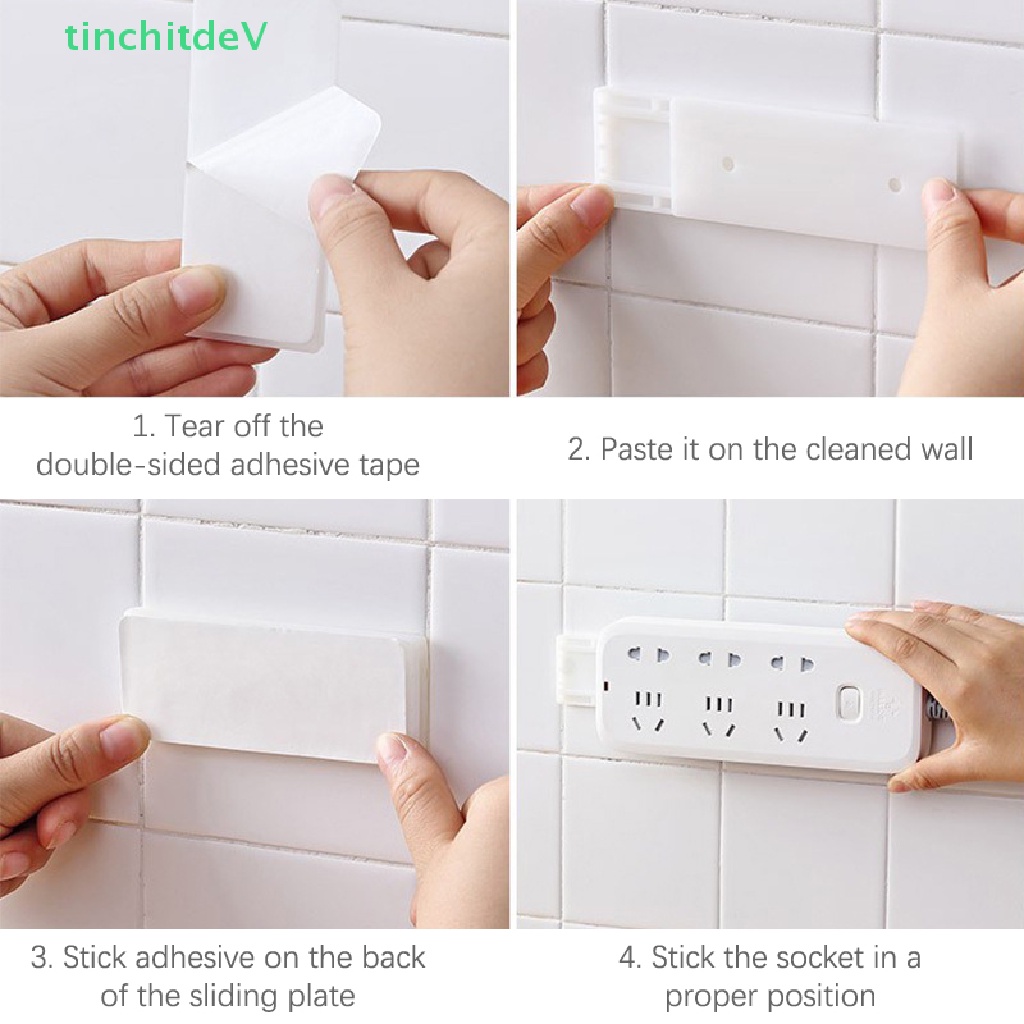 tinchitdeV

1. Tear off the double-sided adhesive tape

2. Paste it on the cleaned wall

3. Stick adhesive on the back of the sliding plate

4. Stick the socket in a proper position