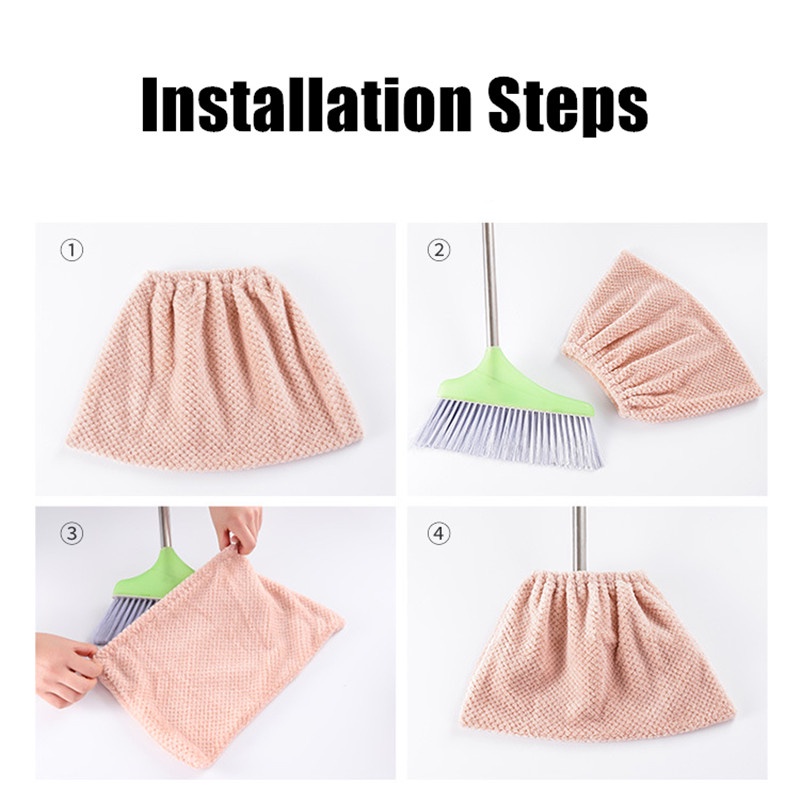 Installation Steps

①

②

③

④