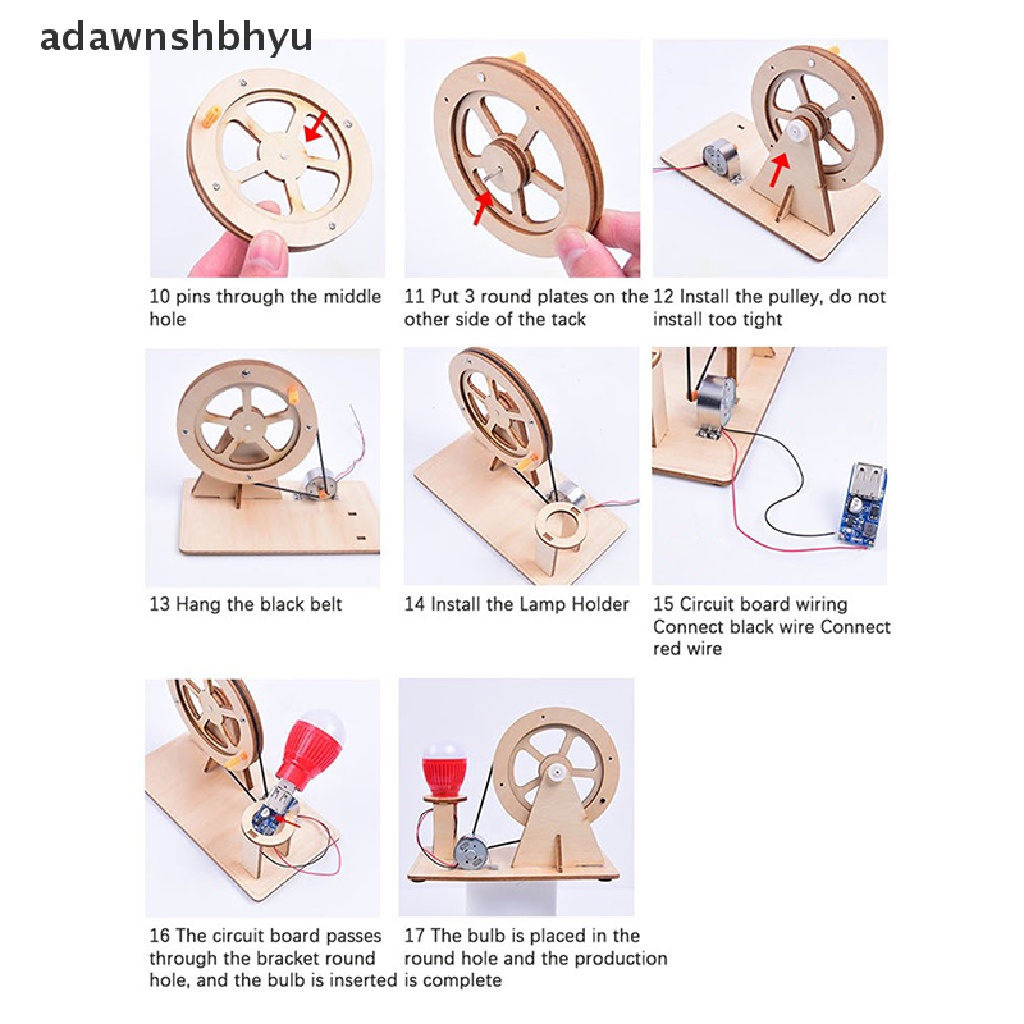 adawnshbhyu

10 pins through the middle hole

11 Put 3 round plates on the other side of the tack

12 Install the pulley, do not install too tight

13 Hang the black belt

14 Install the Lamp Holder

15 Circuit board wiring Connect black wire Connect red wire

16 The circuit board passes through the bracket round hole, and the bulb is inserted

17 The bulb is placed in the round hole and the production is complete