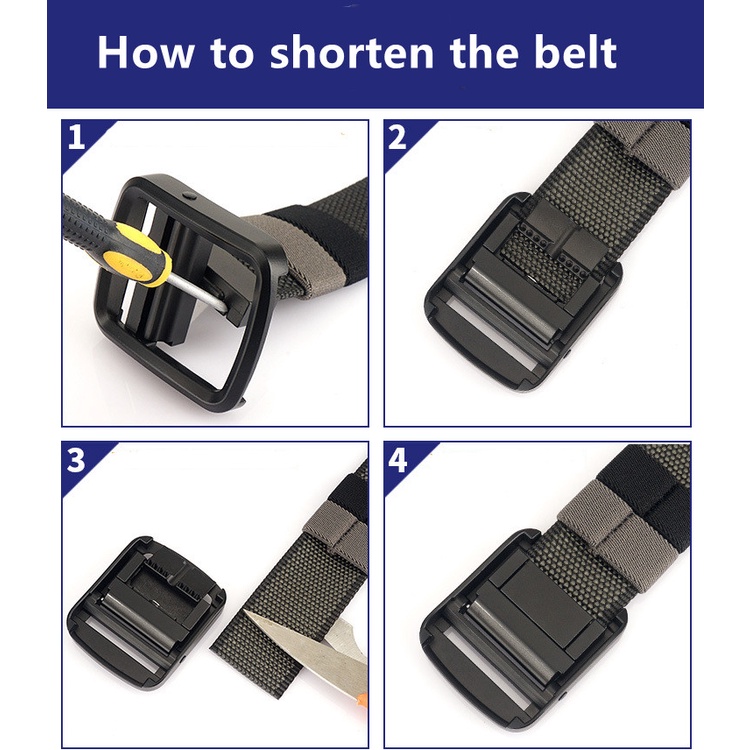 How to shorten the belt

1

2

3

4