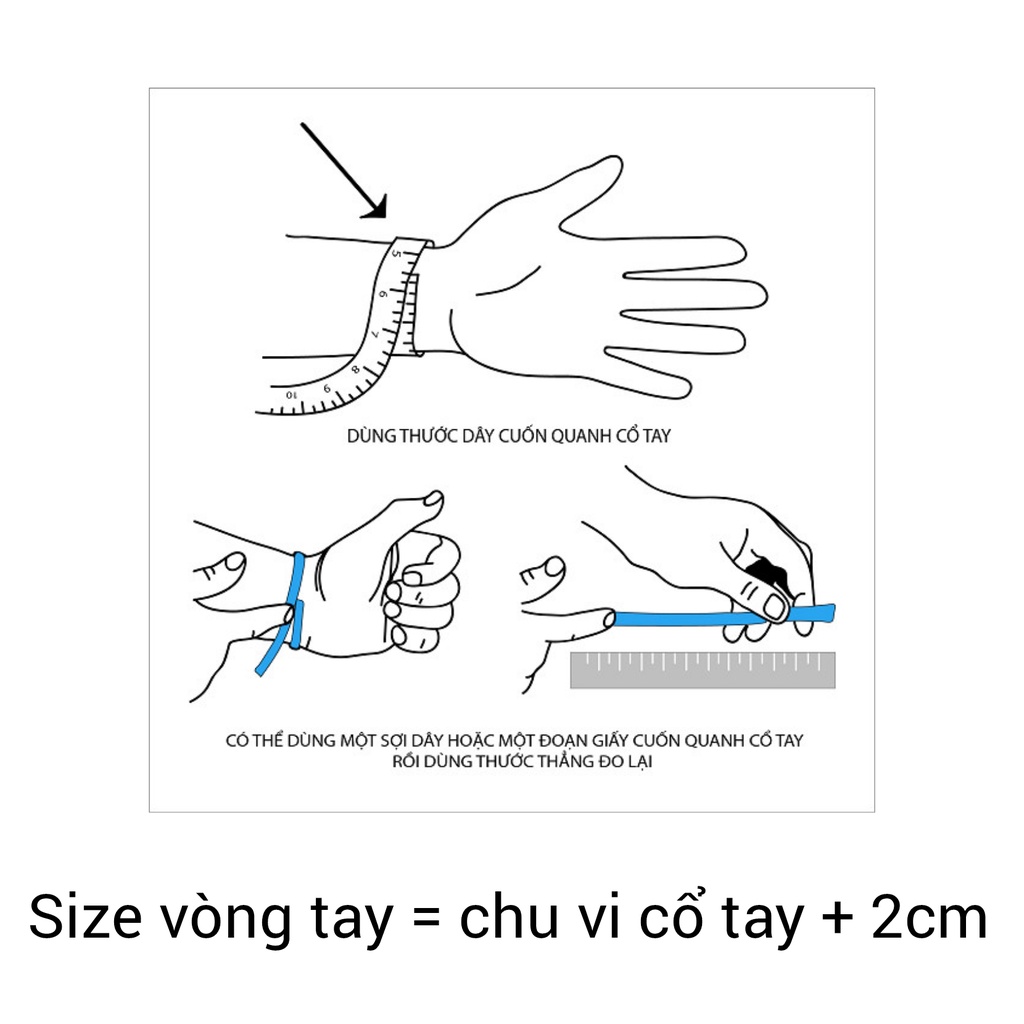 5
6
7
8
9
10

DÙNG THƯỚC DÂY CUỐN QUANH CỔ TAY

CÓ THỂ DÙNG MỘT SỢI DÂY HOẶC MỘT ĐOẠN GIẤY CUỐN QUANH CỔ TAY RỒI DÙNG THƯỚC THẲNG ĐO LẠI

Size vòng tay = chu vi cổ tay + 2cm