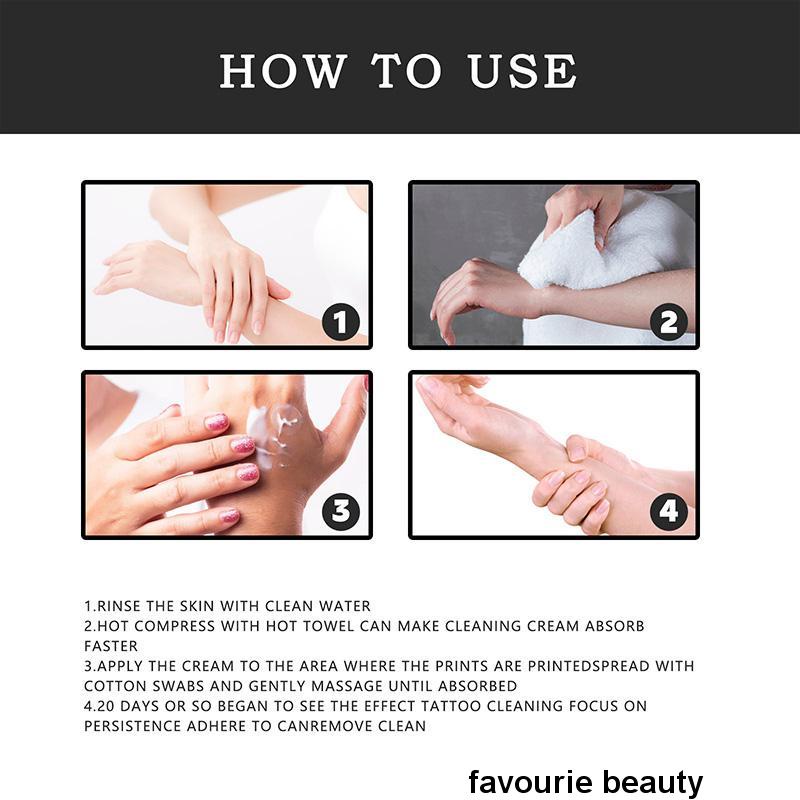 HOW TO USE

1

2

3

4

1.RINSE THE SKIN WITH CLEAN WATER
2.HOT COMPRESS WITH HOT TOWEL CAN MAKE CLEANING CREAM ABSORB FASTER
3.APPLY THE CREAM TO THE AREA WHERE THE PRINTS ARE PRINTEDSPREAD WITH COTTON SWABS AND GENTLY MASSAGE UNTIL ABSORBED
4.20 DAYS OR SO BEGAN TO SEE THE EFFECT TATTOO CLEANING FOCUS ON PERSISTENCE ADHERE TO CANREMOVE CLEAN

favourie beauty