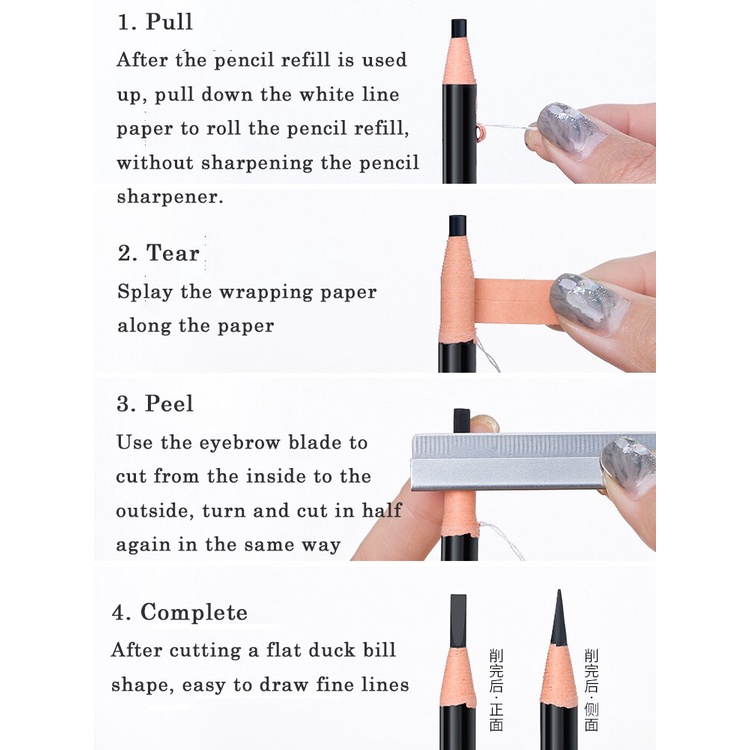 1. Pull
After the pencil refill is used up, pull down the white line paper to roll the pencil refill, without sharpening the pencil sharpener.

2. Tear
Splay the wrapping paper along the paper

3. Peel
Use the eyebrow blade to cut from the inside to the outside, turn and cut in half again in the same way

4. Complete
After cutting a flat duck bill shape, easy to draw fine lines

削完后·正面

削完后·侧面