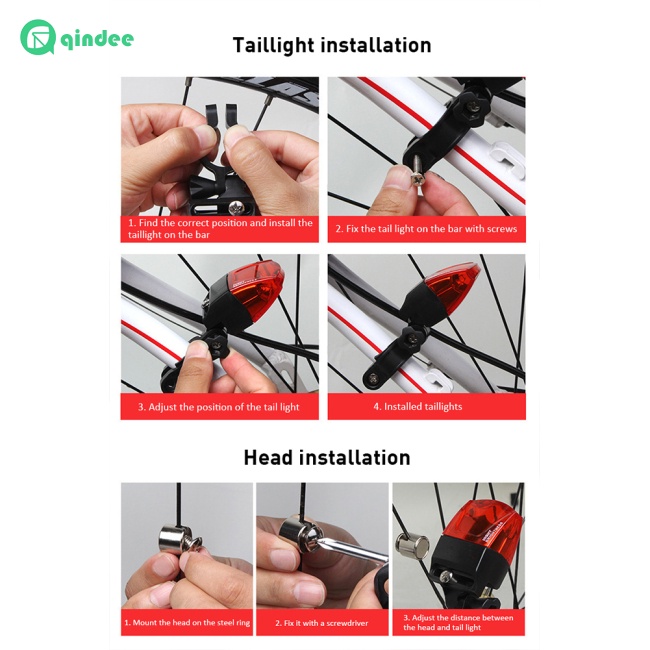 qindee

Taillight installation

1. Find the correct position and install the taillight on the bar

2. Fix the tail light on the bar with screws

3. Adjust the position of the tail light

4. Installed taillights

Head installation

1. Mount the head on the steel ring

2. Fix it with a screwdriver

3. Adjust the distance between the head and tail light