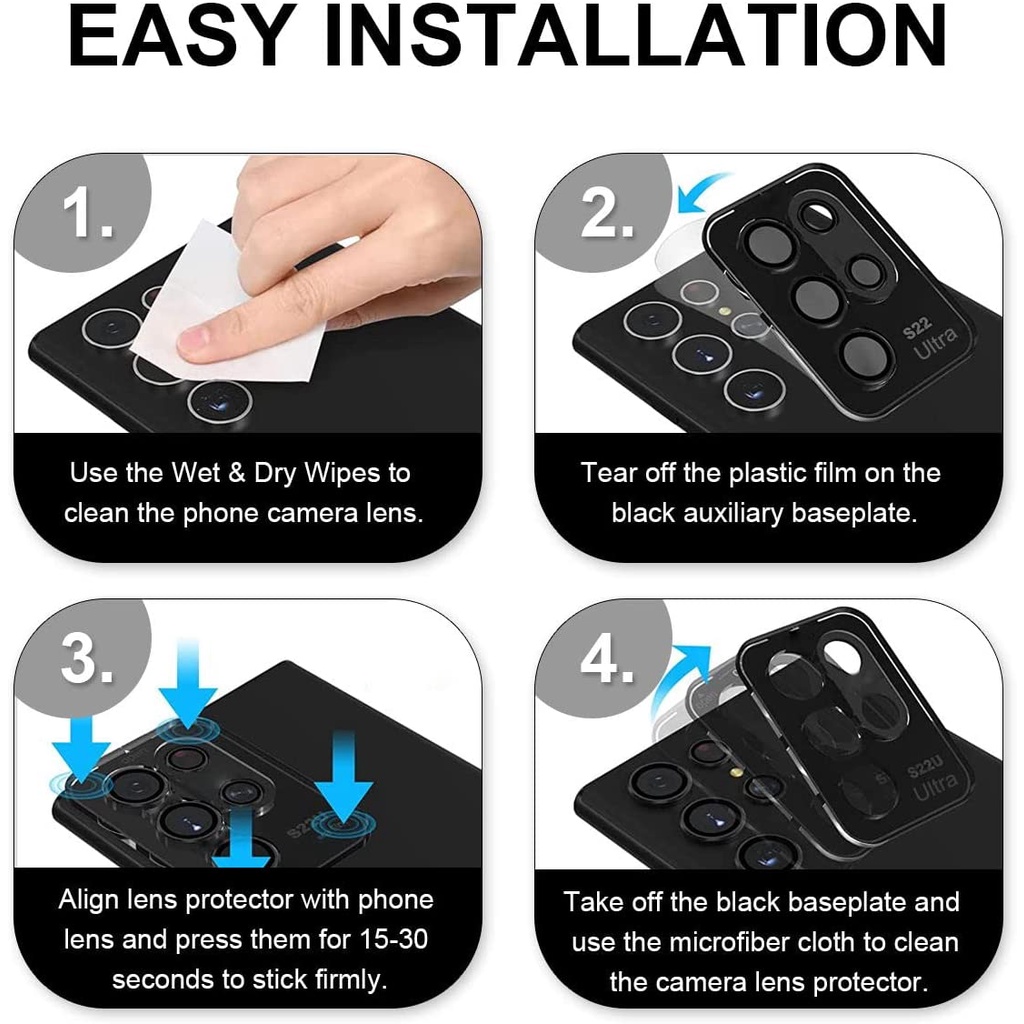 EASY INSTALLATION

1.

Use the Wet & Dry Wipes to clean the phone camera lens.

2.

S22 Ultra

Tear off the plastic film on the black auxiliary baseplate.

3.

S22

Align lens protector with phone lens and press them for 15-30 seconds to stick firmly.

4.

S22U Ultra

Take off the black baseplate and use the microfiber cloth to clean the camera lens protector.