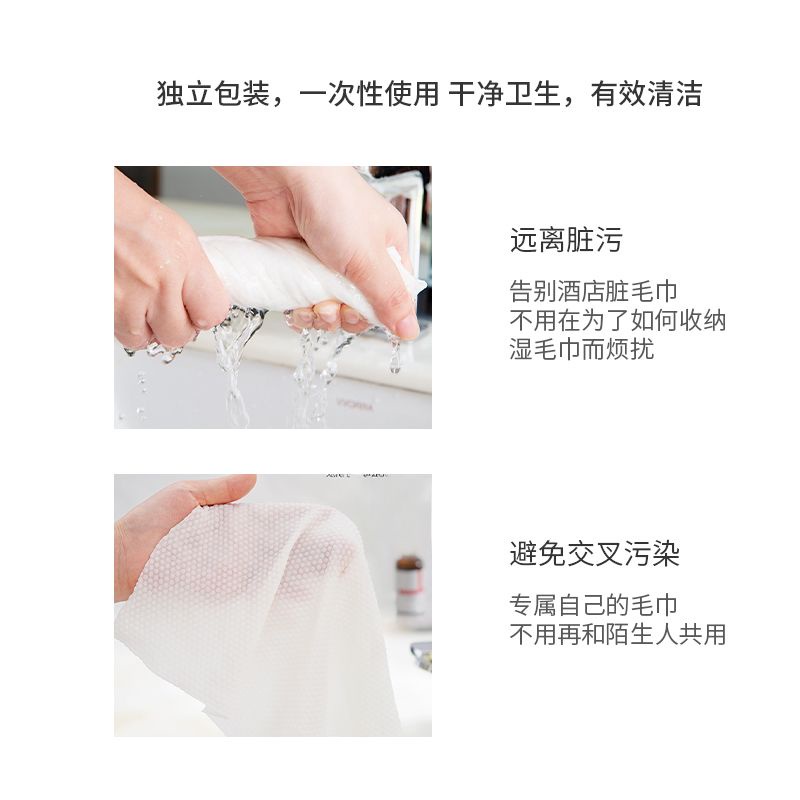 独立包装，一次性使用 干净卫生，有效清洁

远离脏污

告别酒店脏毛巾
不用在为了如何收纳
湿毛巾而烦扰

避免交叉污染

专属自己的毛巾
不用再和陌生人共用