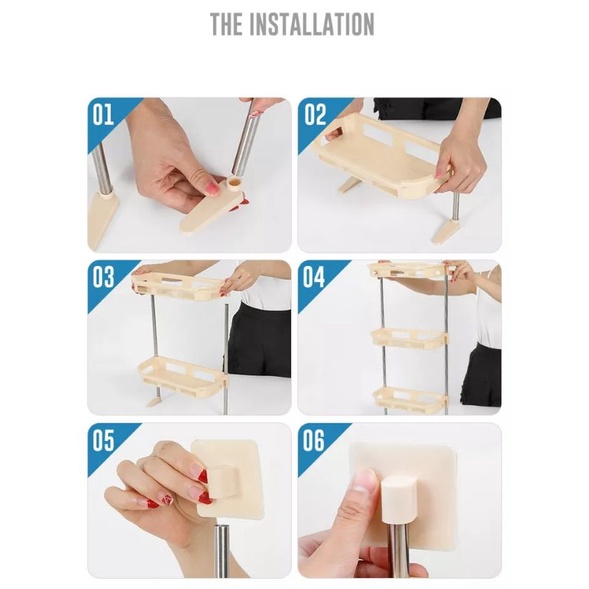 THE INSTALLATION

01

02

03

04

05

06