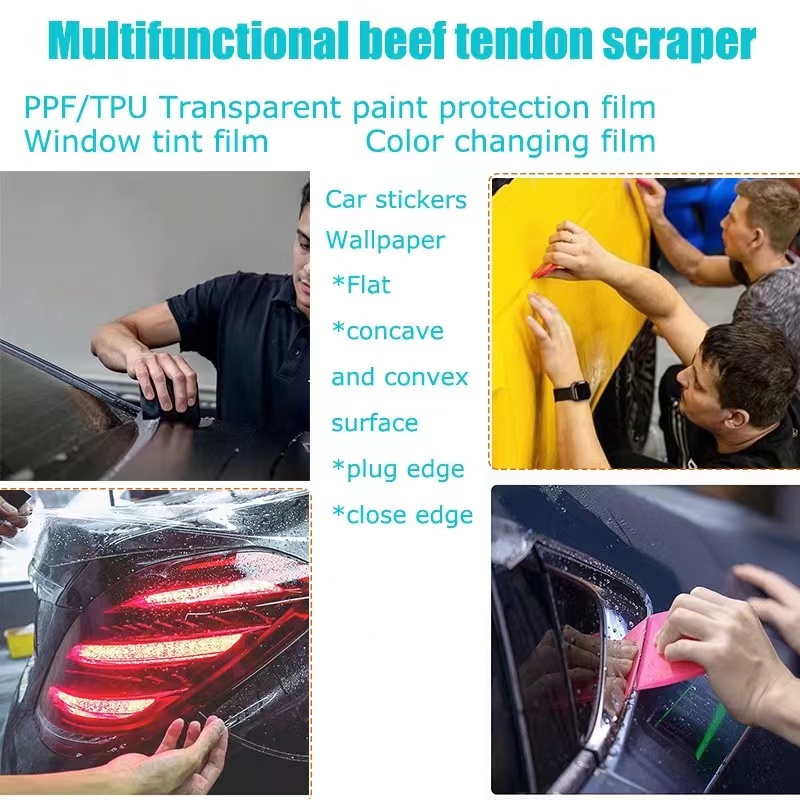 Multifunctional beef tendon scraper

PPF/TPU Transparent paint protection film
Window tint film Color changing film

Car stickers
Wallpaper
*Flat
*concave and convex surface
*plug edge
*close edge