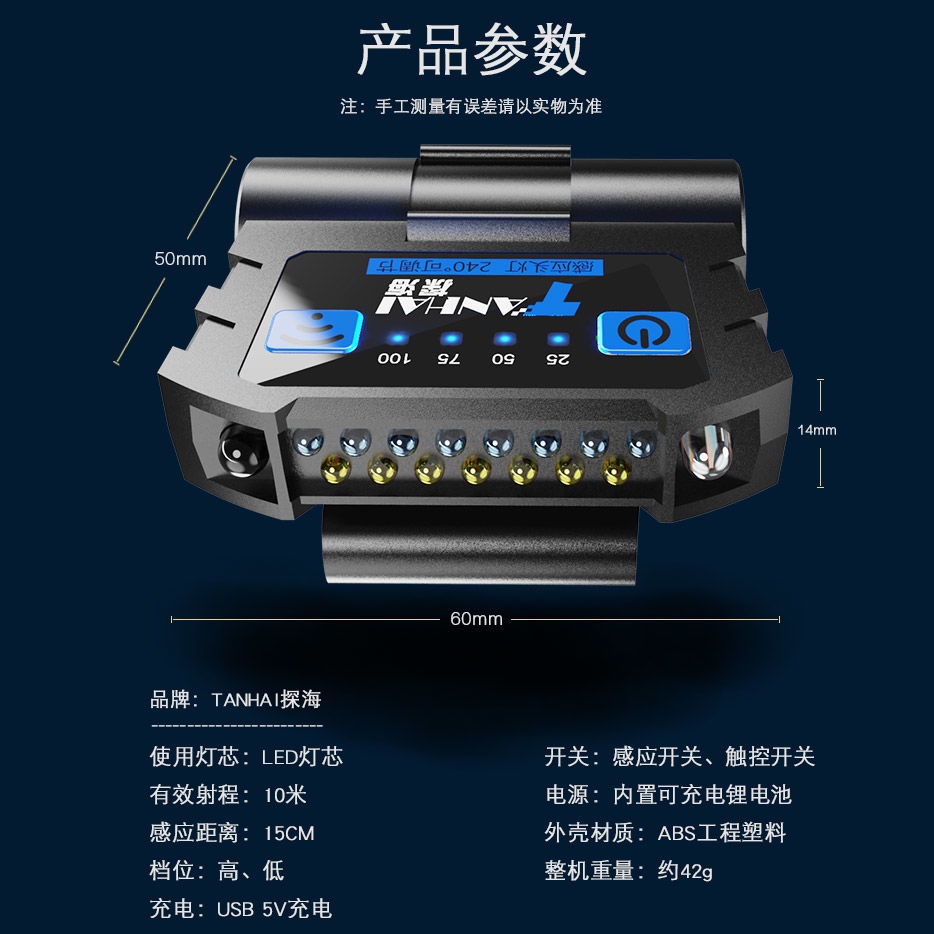 产品参数

注：手工测量有误差请以实物为准

50mm

感应头灯 240°可调节

TANHAI 探海

100 75 50 25

14mm

60mm

品牌：TANHAI探海

使用灯芯：LED灯芯

有效射程：10米

感应距离：15CM

档位：高、低

充电：USB 5V充电

开关：感应开关、触控开关

电源：内置可充电锂电池

外壳材质：ABS工程塑料

整机重量：约42g