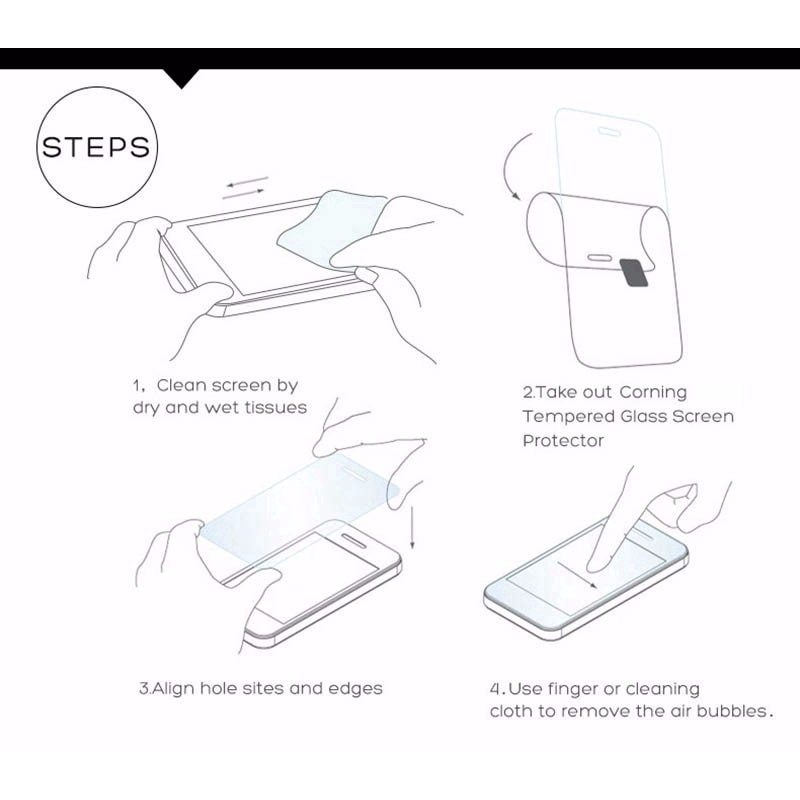 STEPS

1, Clean screen by dry and wet tissues

2.Take out Corning Tempered Glass Screen Protector

3.Align hole sites and edges

4.Use finger or cleaning cloth to remove the air bubbles.