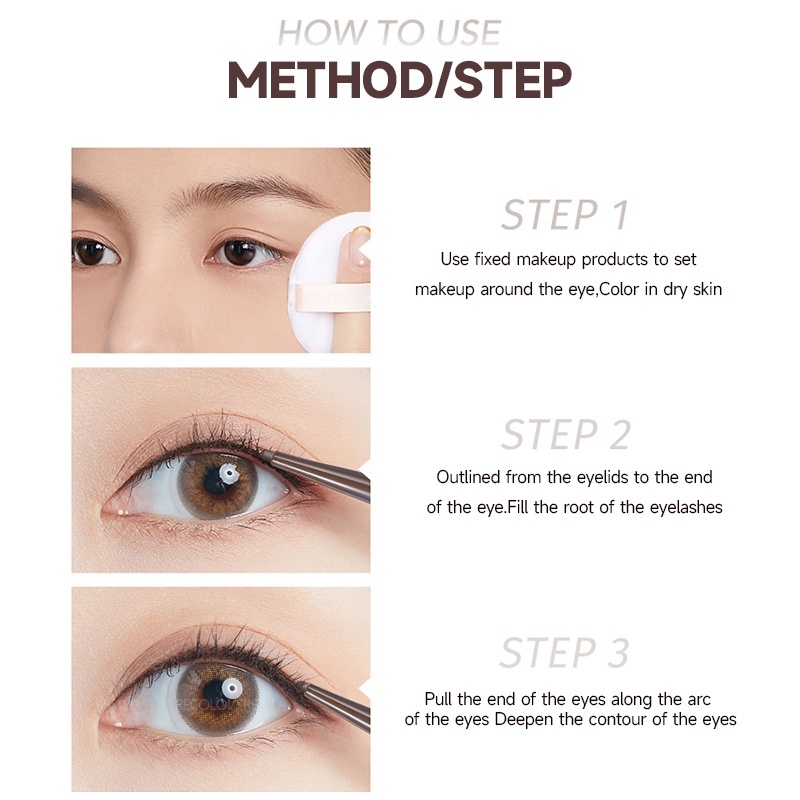 HOW TO USE
METHOD/STEP

STEP 1
Use fixed makeup products to set makeup around the eye,Color in dry skin

STEP 2
Outlined from the eyelids to the end of the eye.Fill the root of the eyelashes

STEP 3
Pull the end of the eyes along the arc of the eyes Deepen the contour of the eyes