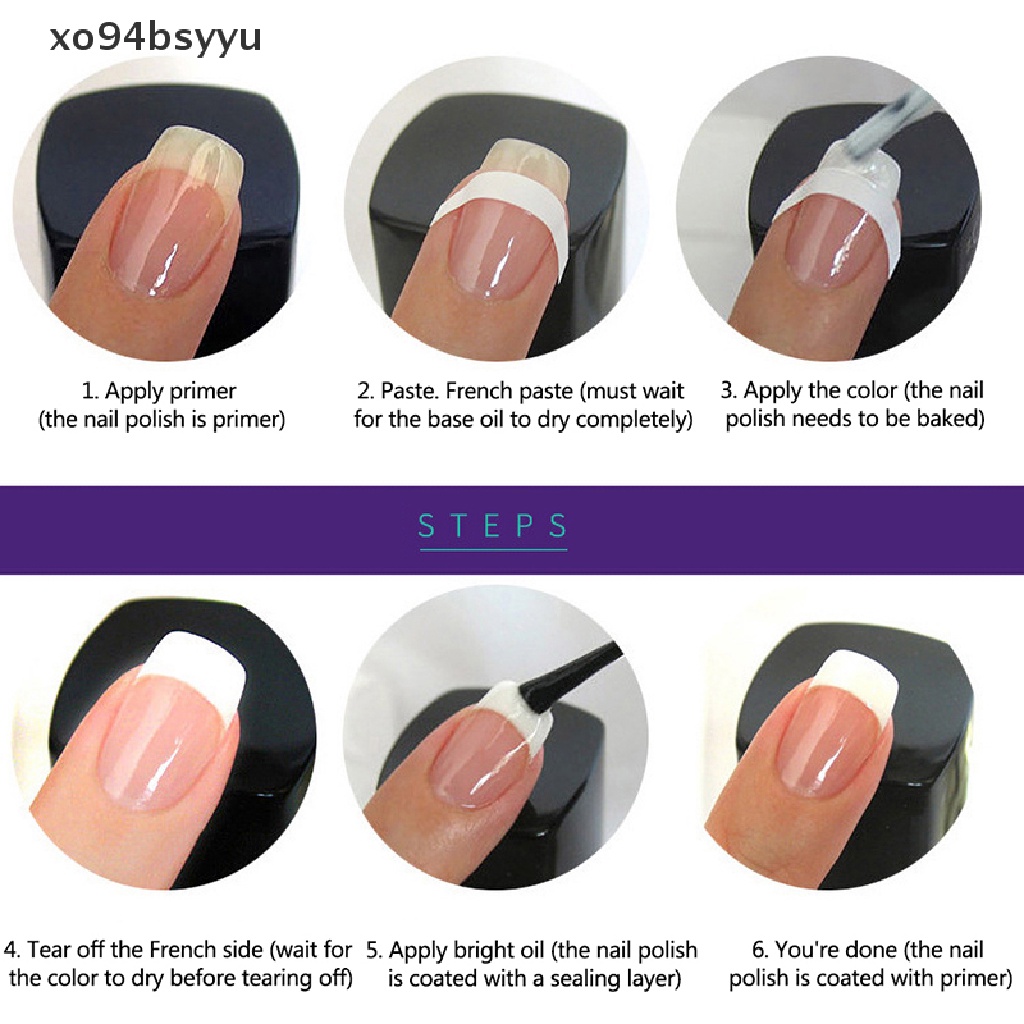 xo94bsyyu

1. Apply primer (the nail polish is primer)

2. Paste. French paste (must wait for the base oil to dry completely)

3. Apply the color (the nail polish needs to be baked)

STEPS

4. Tear off the French side (wait for the color to dry before tearing off)

5. Apply bright oil (the nail polish is coated with a sealing layer)

6. You're done (the nail polish is coated with primer)