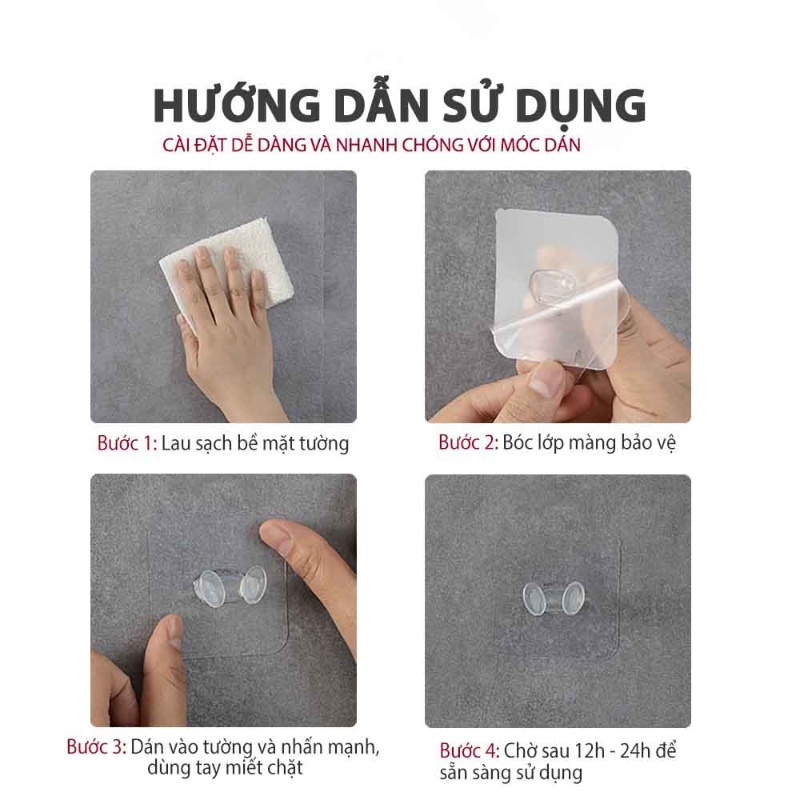 HƯỚNG DẪN SỬ DỤNG
CÀI ĐẶT DỄ DÀNG VÀ NHANH CHÓNG VỚI MÓC DÁN

Bước 1: Lau sạch bề mặt tường

Bước 2: Bóc lớp màng bảo vệ

Bước 3: Dán vào tường và nhấn mạnh, dùng tay miết chặt

Bước 4: Chờ sau 12h - 24h để sẵn sàng sử dụng