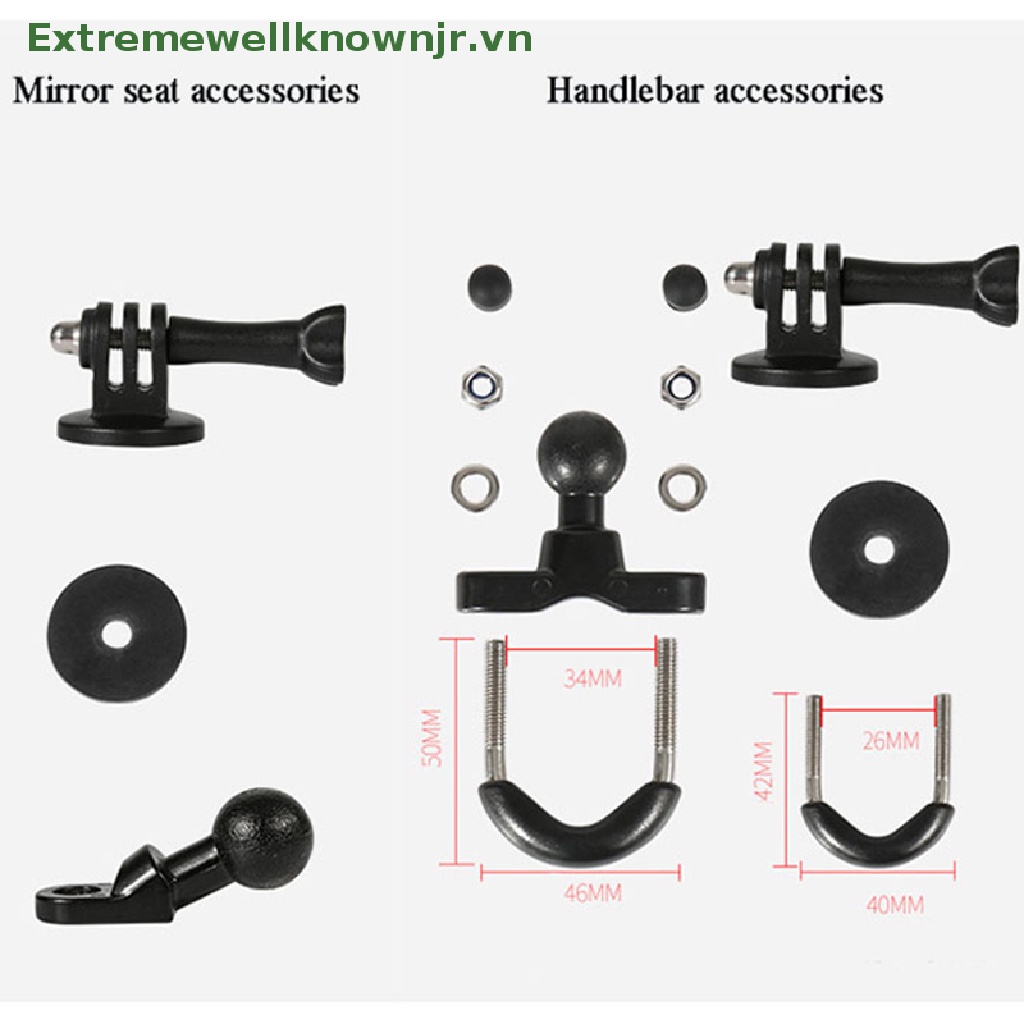 Extremewellknownjr.vn

Mirror seat accessories

Handlebar accessories

34MM

50MM

46MM

26MM

42MM

40MM