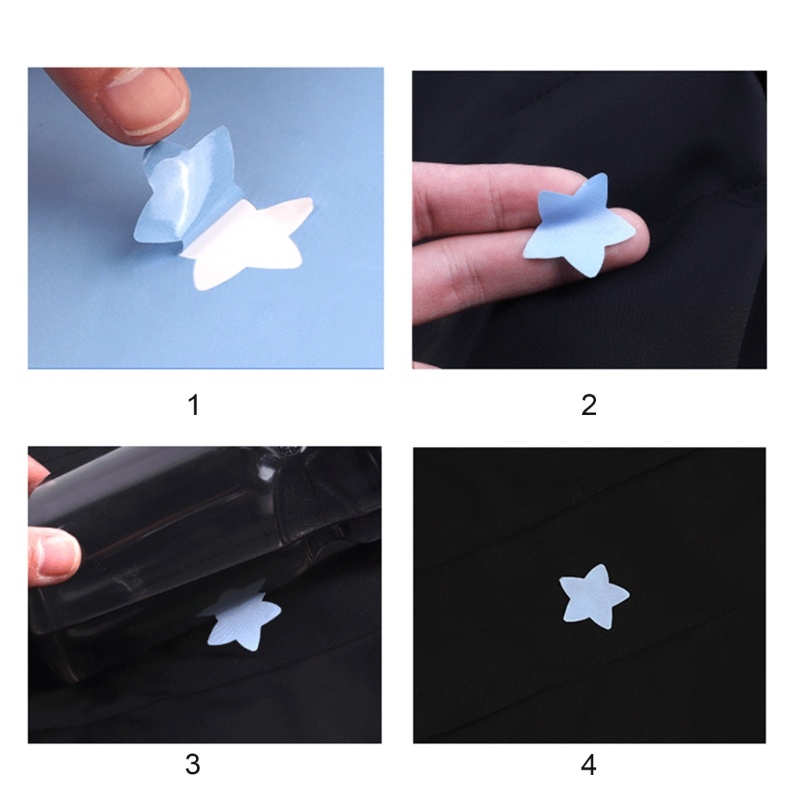 1

2

3

4