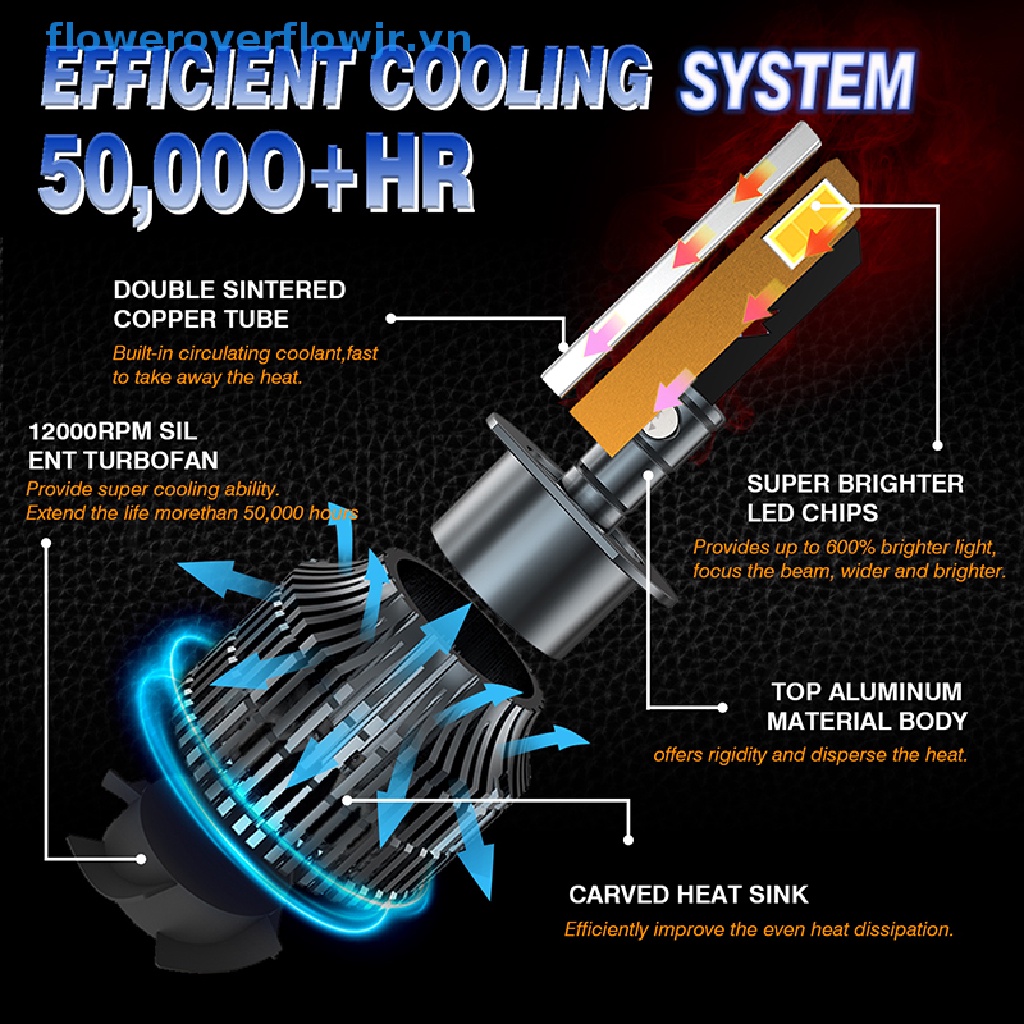 floweroverflowir.vn

EFFICIENT COOLING SYSTEM
50,000+HR

DOUBLE SINTERED COPPER TUBE
Built-in circulating coolant,fast to take away the heat.

12000RPM SIL ENT TURBOFAN
Provide super cooling ability. Extend the life morethan 50,000 hours

SUPER BRIGHTER LED CHIPS
Provides up to 600% brighter light, focus the beam, wider and brighter.

TOP ALUMINUM MATERIAL BODY
offers rigidity and disperse the heat.

CARVED HEAT SINK
Efficiently improve the even heat dissipation.